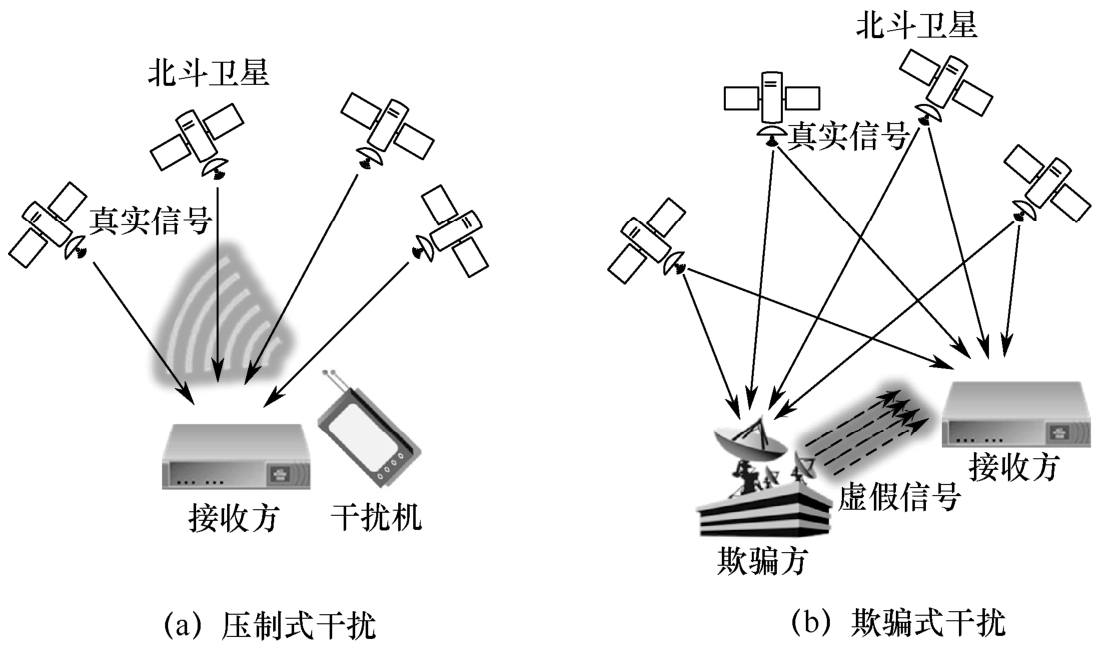 北斗卫星

真实信号

接收方 干扰机

(a) 压制式干扰

北斗卫星

真实信号

接收方

虚假信号

欺骗方

(b) 欺骗式干扰