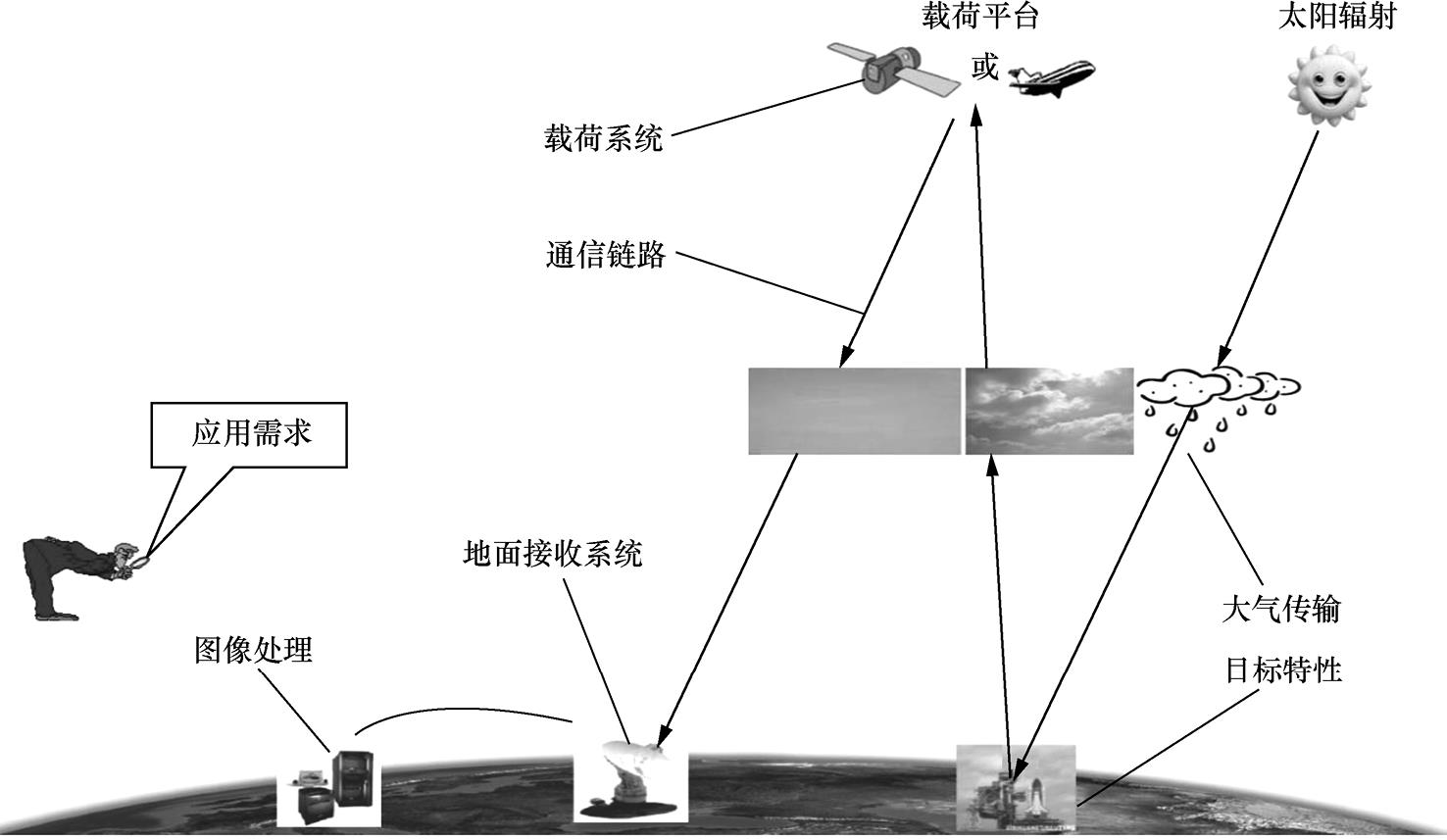 载荷平台

太阳辐射

或

载荷系统

通信链路

应用需求

地面接收系统

大气传输

图像处理

日标特性