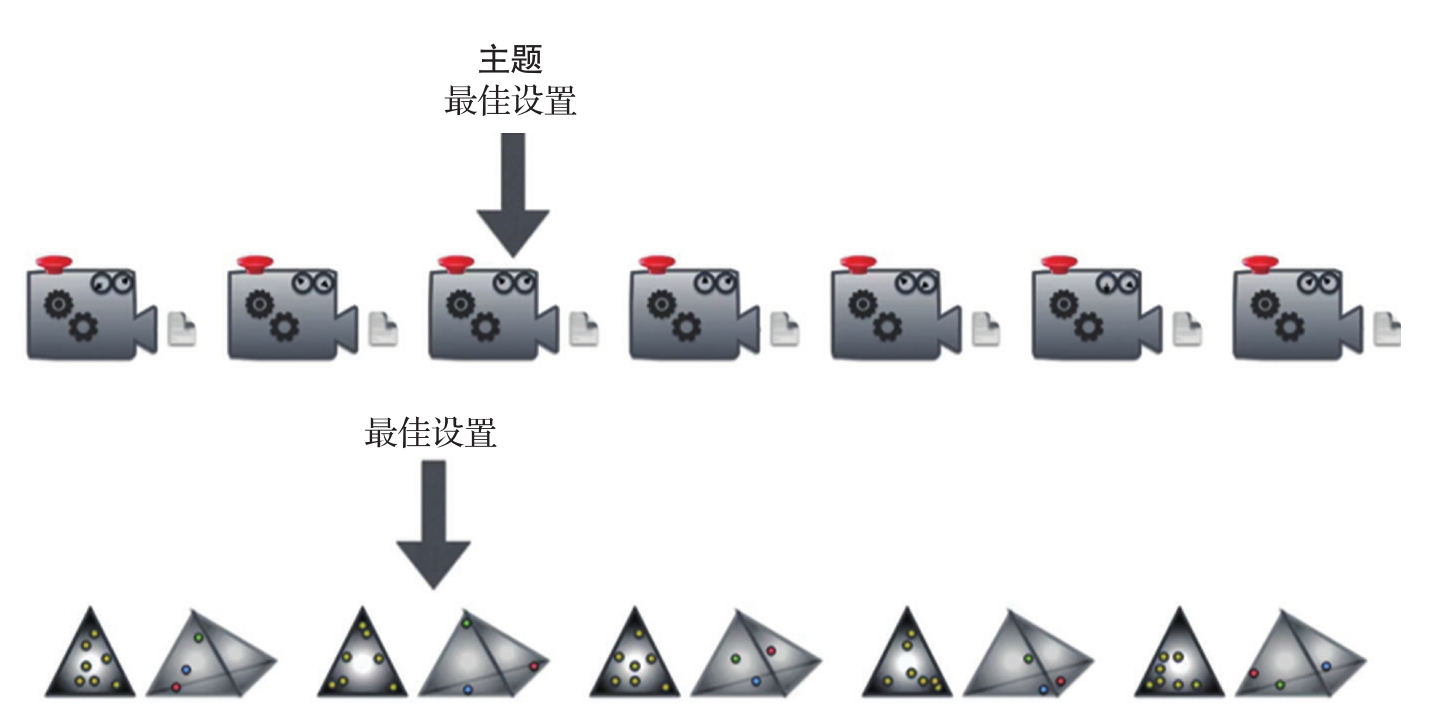 主题
最佳设置

最佳设置