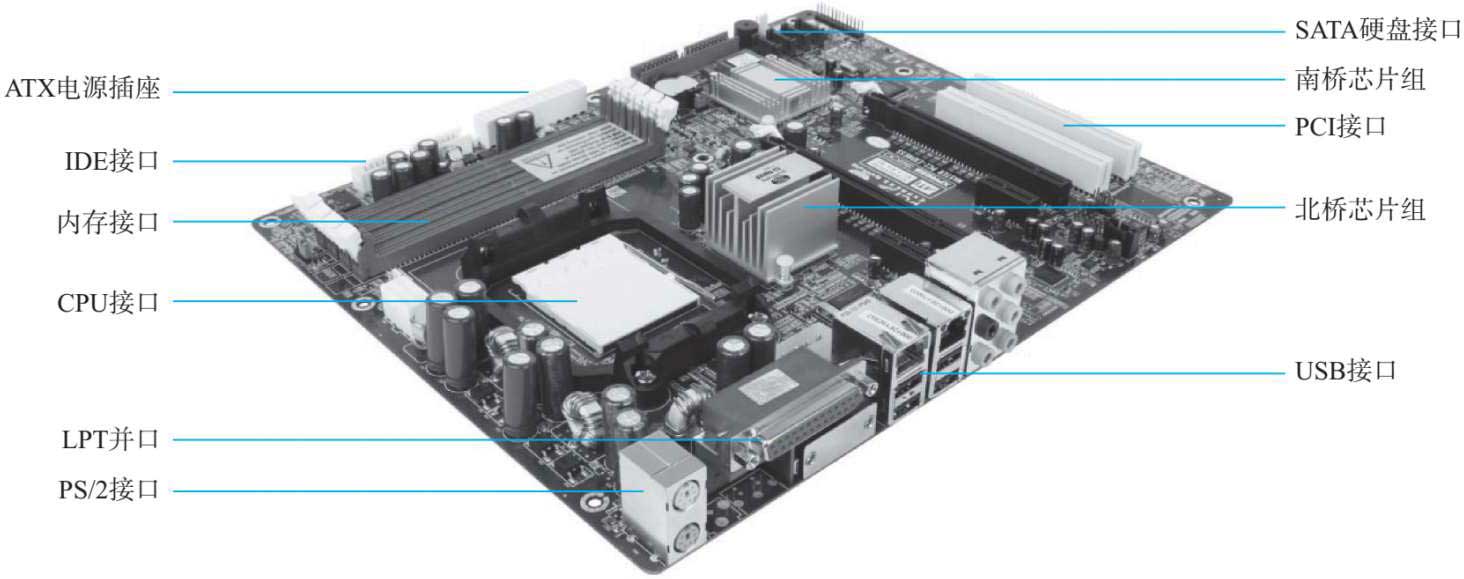 ATX电源插座

IDE接口

内存接口

CPU接口

LPT并口

PS/2接口

SATA硬盘接口

南桥芯片组

PCI接口

北桥芯片组

USB接口