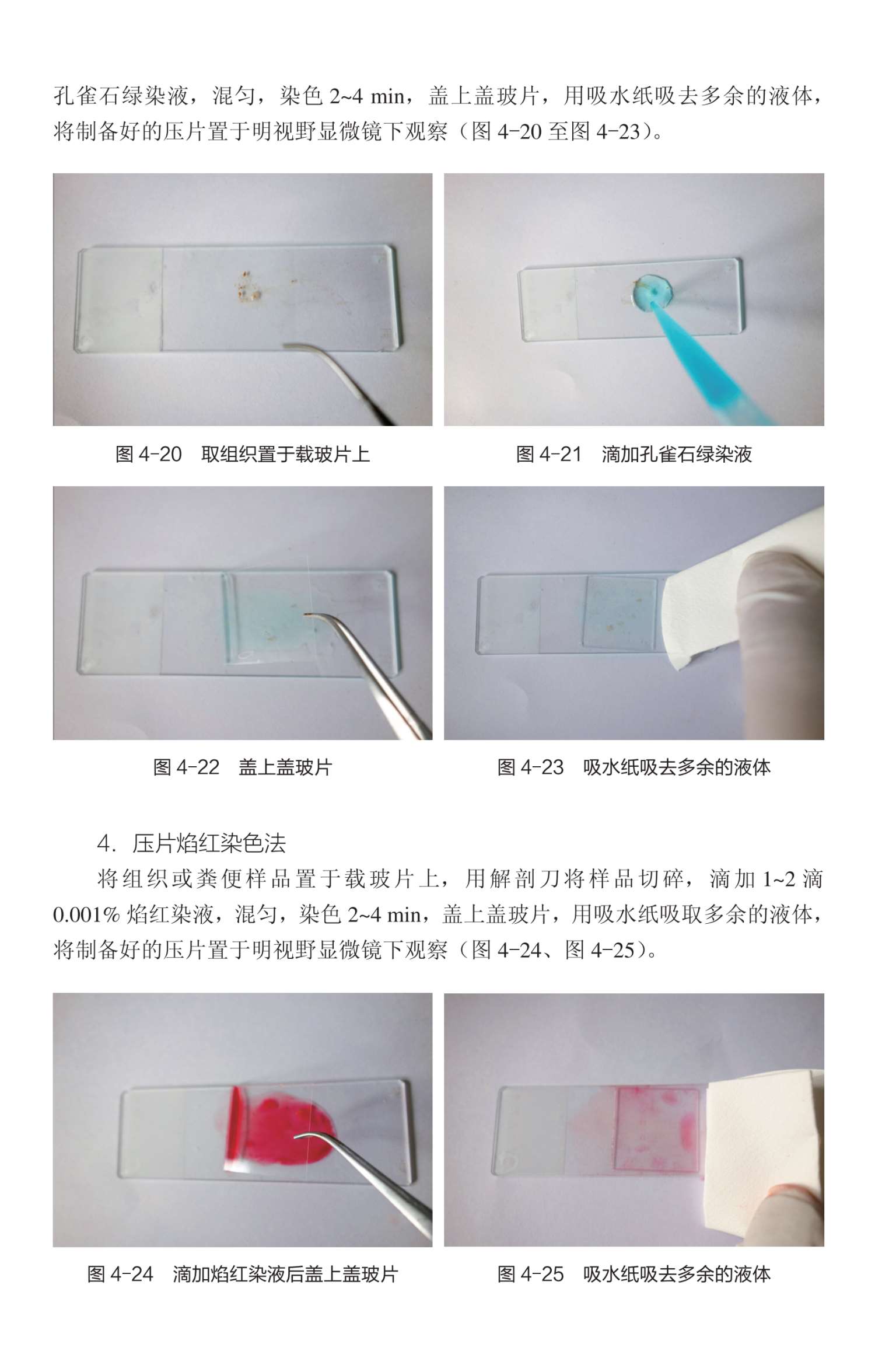 孔雀石绿染液，混匀，染色 2~4 min，盖上盖玻片，用吸水纸吸去多余的液体，将制备好的压片置于明视野显微镜下观察（图 4-20 至图 4-23）。

图 4-20　取组织置于载玻片上

图 4-21　滴加孔雀石绿染液

图 4-22　盖上盖玻片

图 4-23　吸水纸吸去多余的液体

4. 压片焰红染色法

将组织或粪便样品置于载玻片上，用解剖刀将样品切碎，滴加 1~2 滴 0.001% 焰红染液，混匀，染色 2~4 min，盖上盖玻片，用吸水纸吸取多余的液体，将制备好的压片置于明视野显微镜下观察（图 4-24、图 4-25）。

图 4-24　滴加焰红染液后盖上盖玻片

图 4-25　吸水纸吸去多余的液体