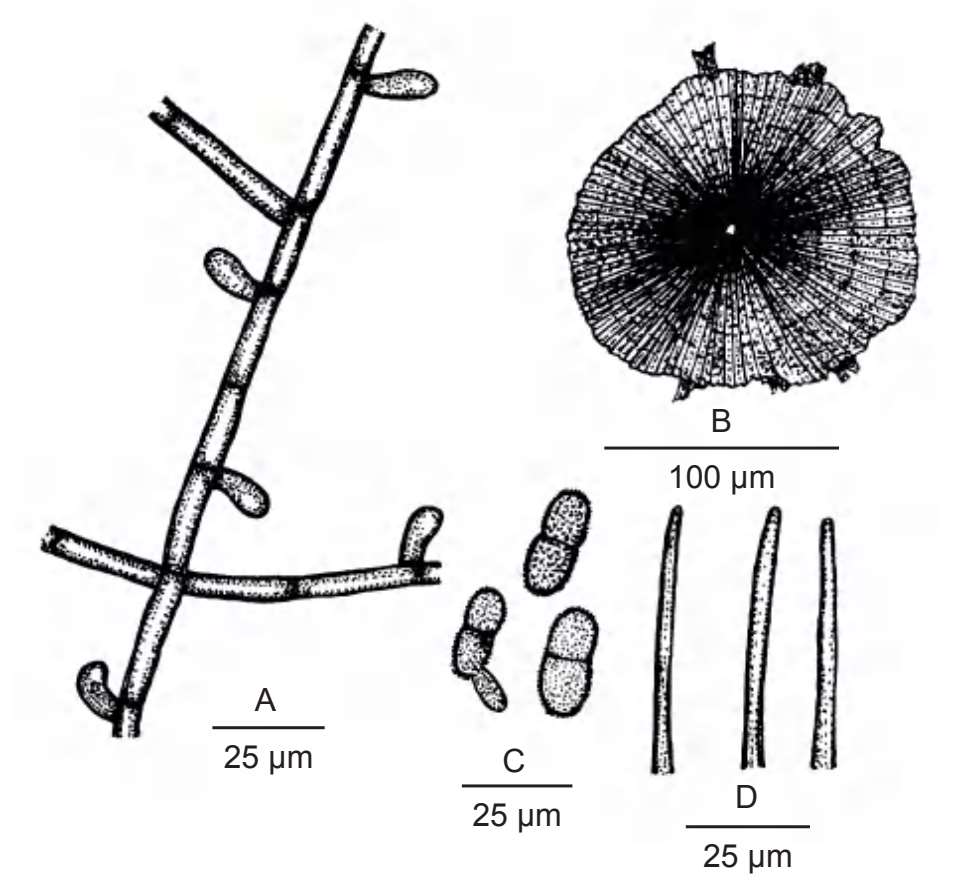 B
100 µm

A
25 µm

C
25 µm

D
25 µm