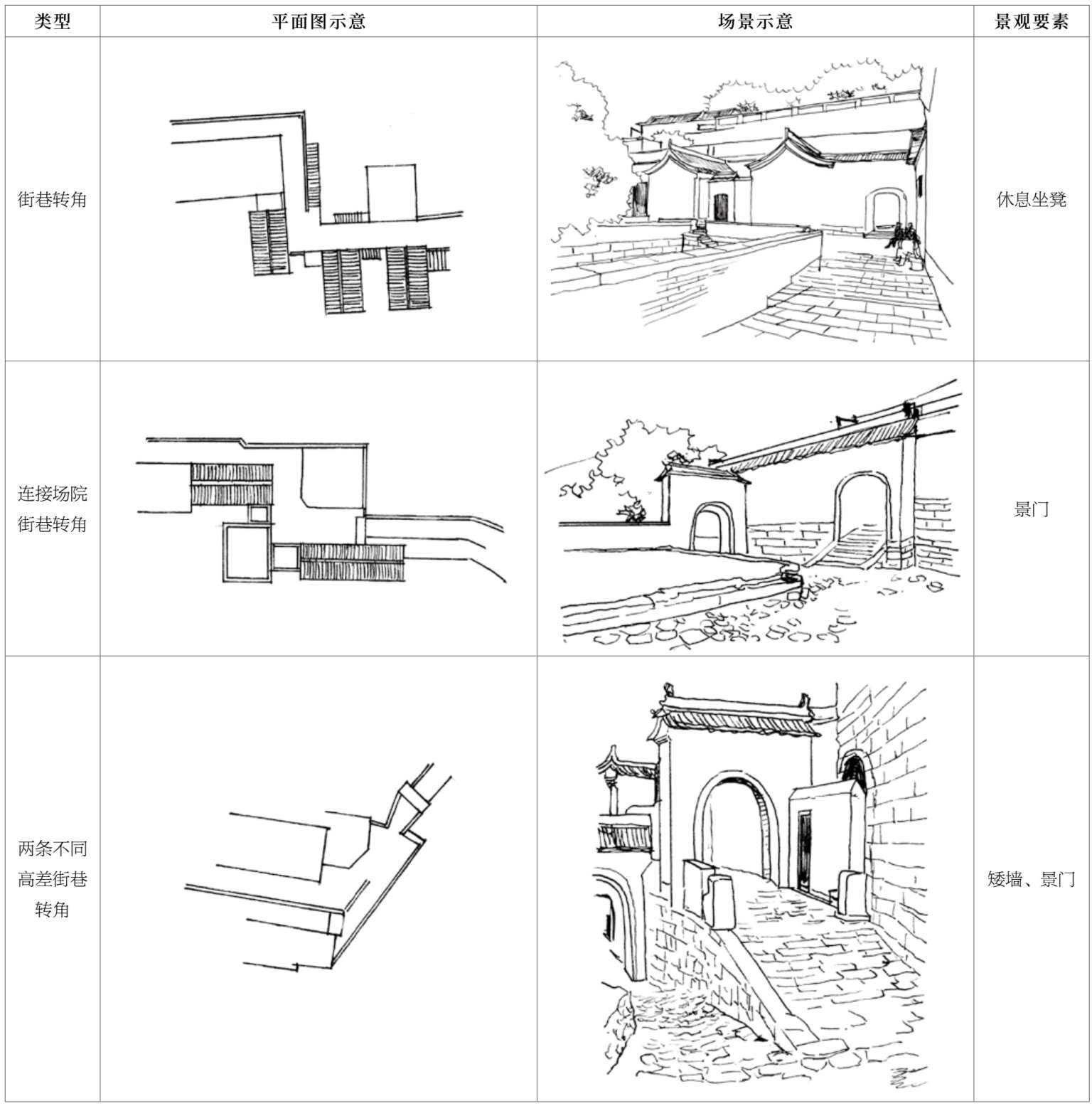 | 类型 | 平面图示意 | 场景示意 | 景观要素 |
|---|---|---|---|
| 街巷转角 | | | 休息坐凳 |
| 连接场院街巷转角 | | | 景门 |
| 两条不同高差街巷转角 | | | 矮墙、景门 |