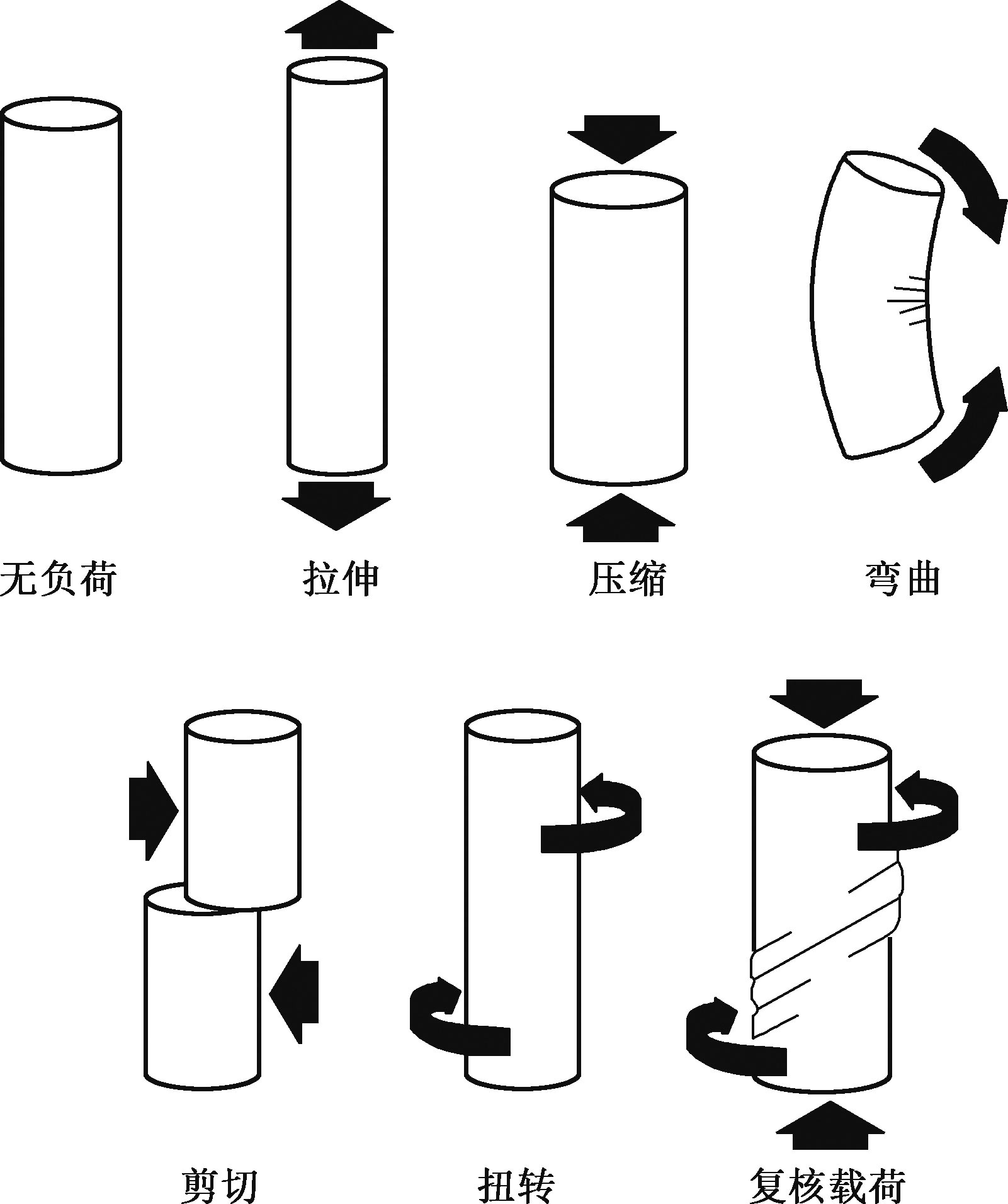 无负荷　拉伸　压缩　弯曲

剪切　扭转　复核载荷