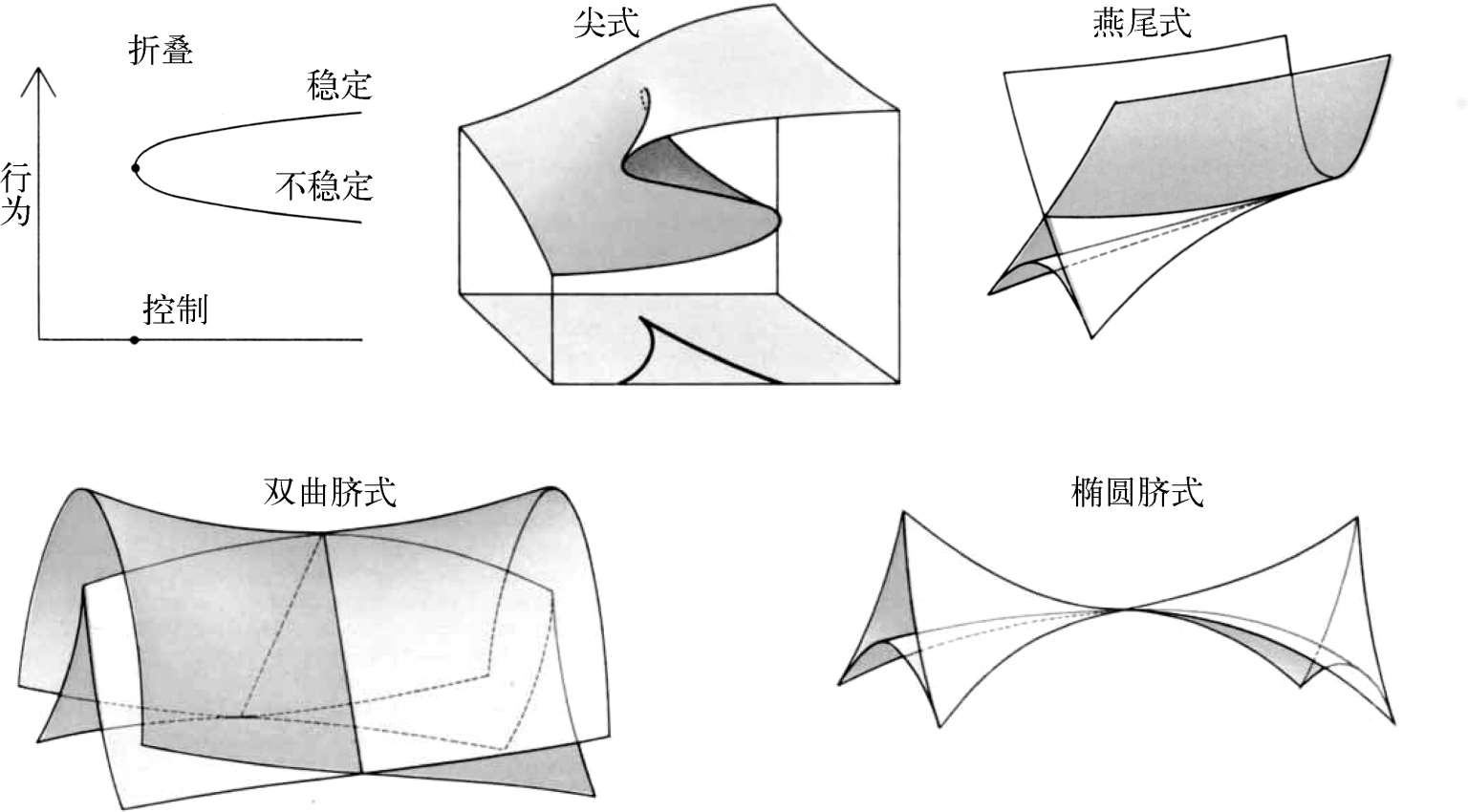 折叠

稳定

行为

不稳定

控制

尖式

燕尾式

双曲脐式

椭圆脐式