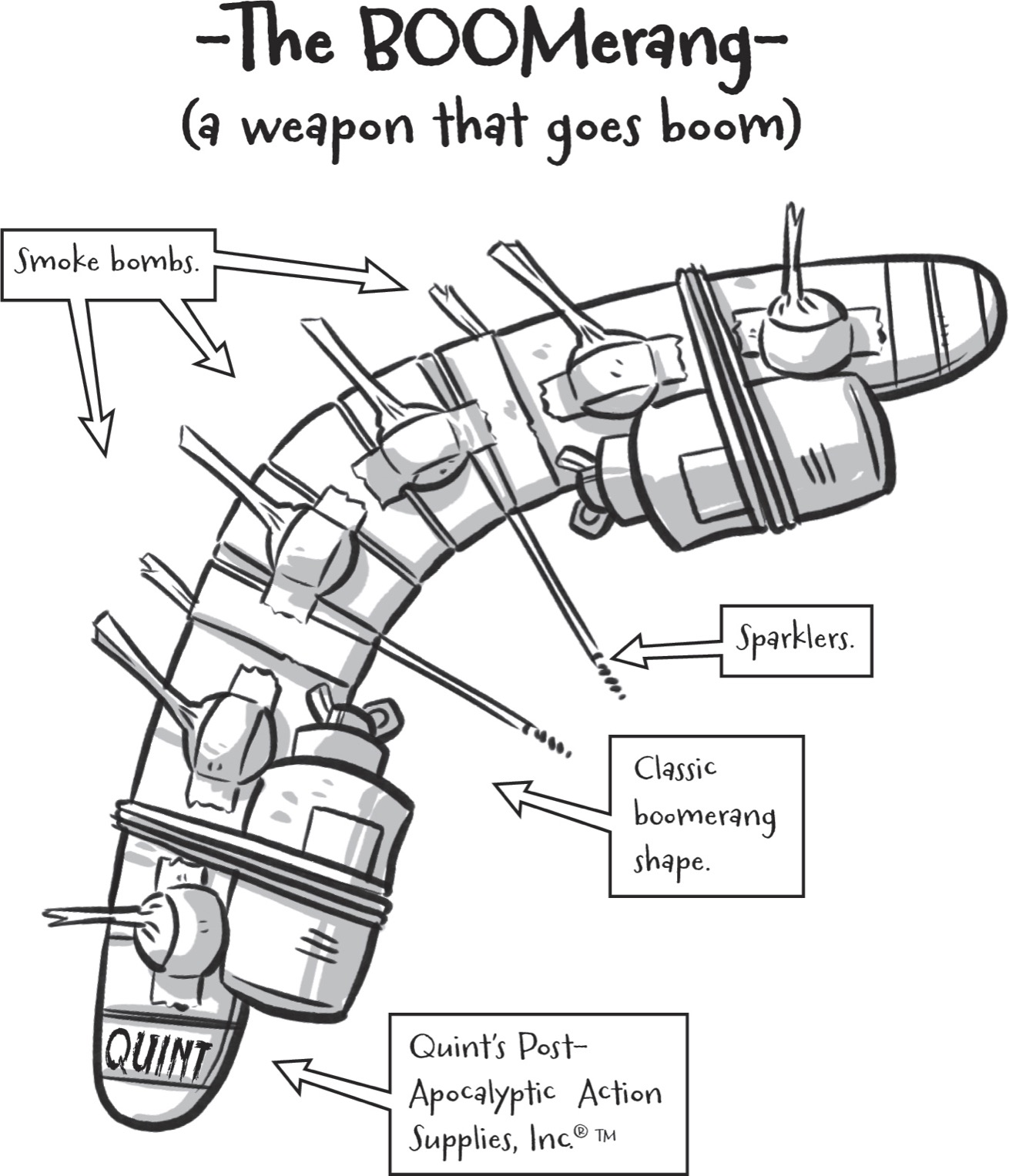 -The BOOMerang-
(a weapon that goes boom)

Smoke bombs.

Sparklers.

Classic boomerang shape.

QUINT

Quint's Post-Apocalyptic Action Supplies, Inc.® ™