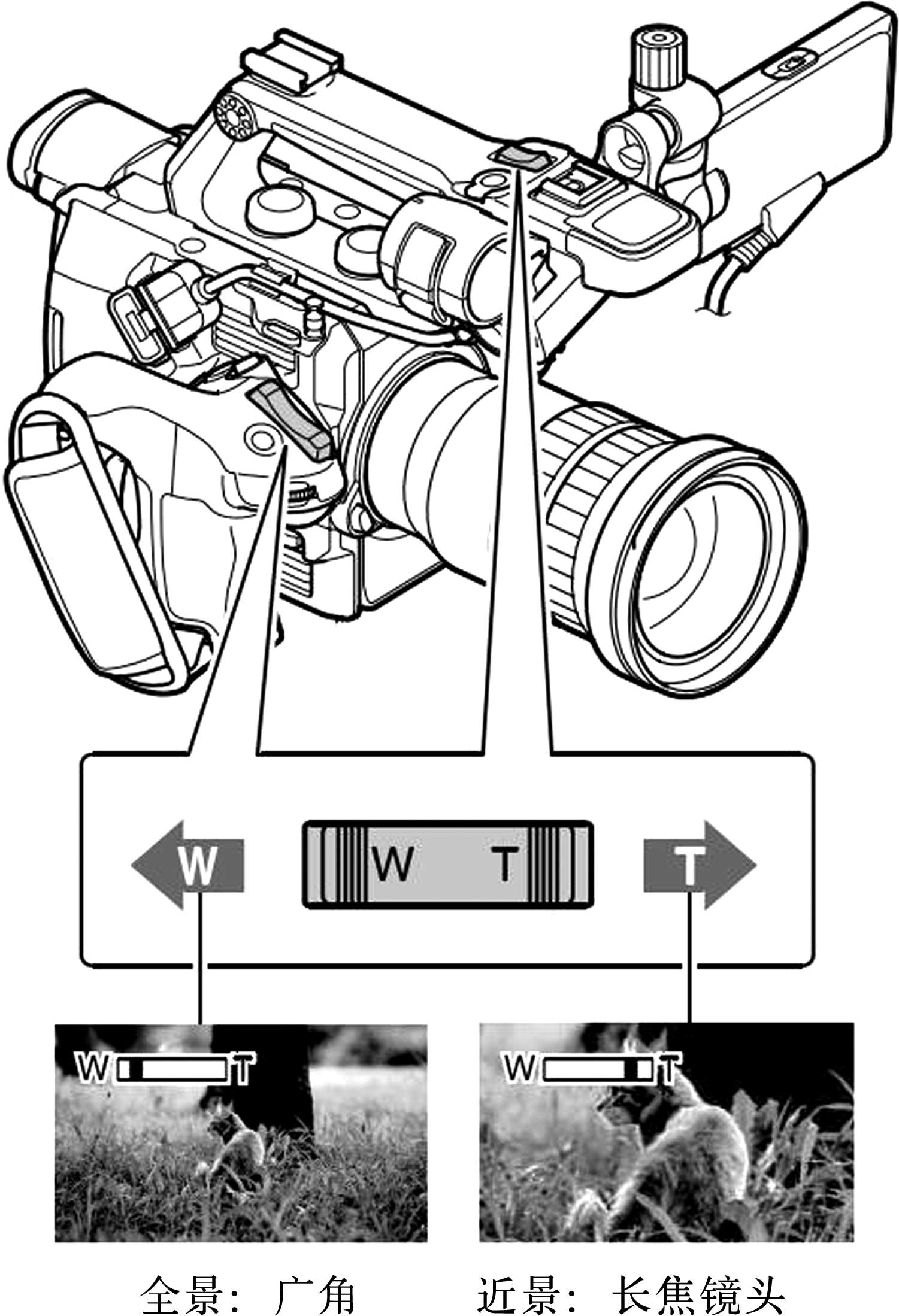 W

W T

T

W T

W T

全景：广角

近景：长焦镜头