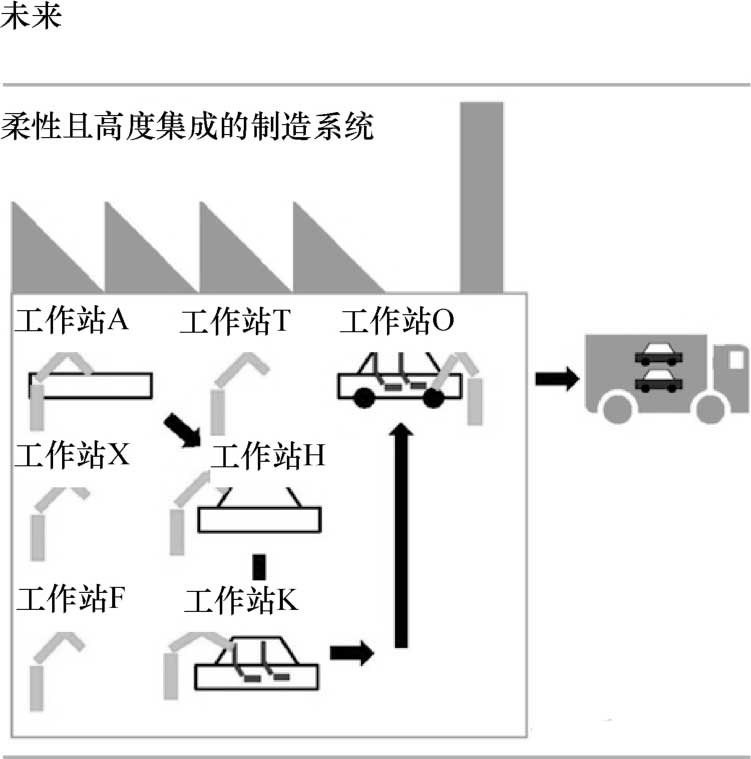 未来

柔性且高度集成的制造系统

工作站A

工作站T

工作站O

工作站X

工作站H

工作站F

工作站K