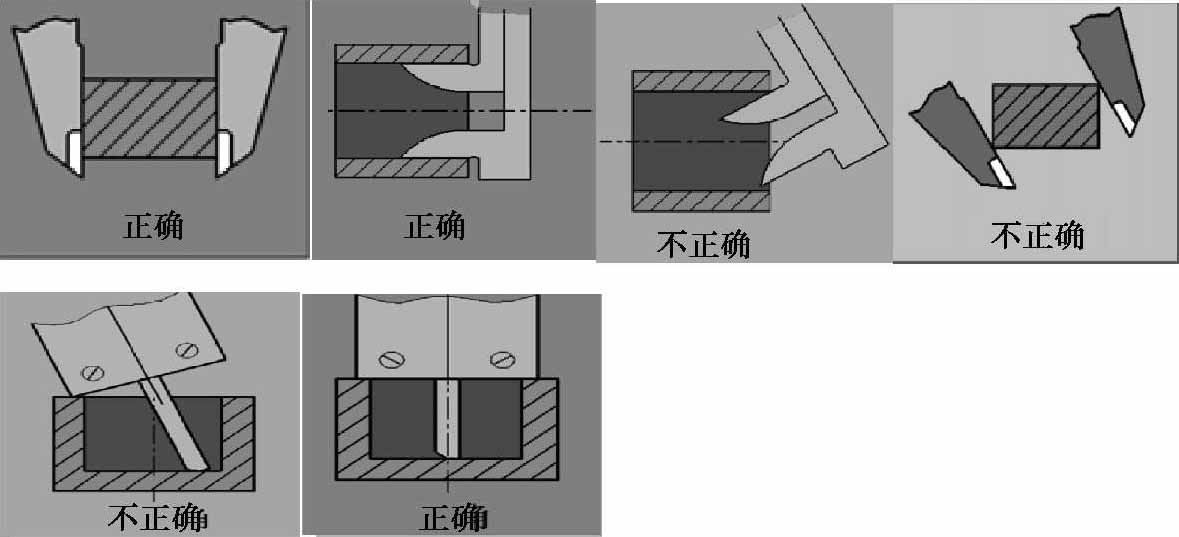 正确

正确

不正确

不正确

不正确

正确