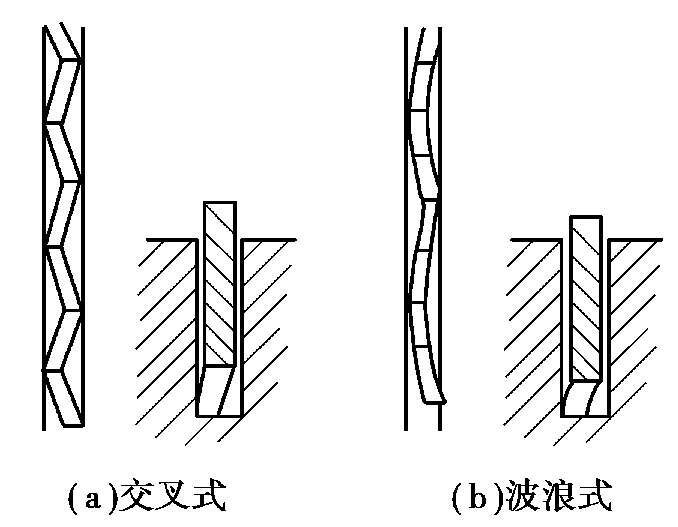 (a)交叉式

(b)波浪式