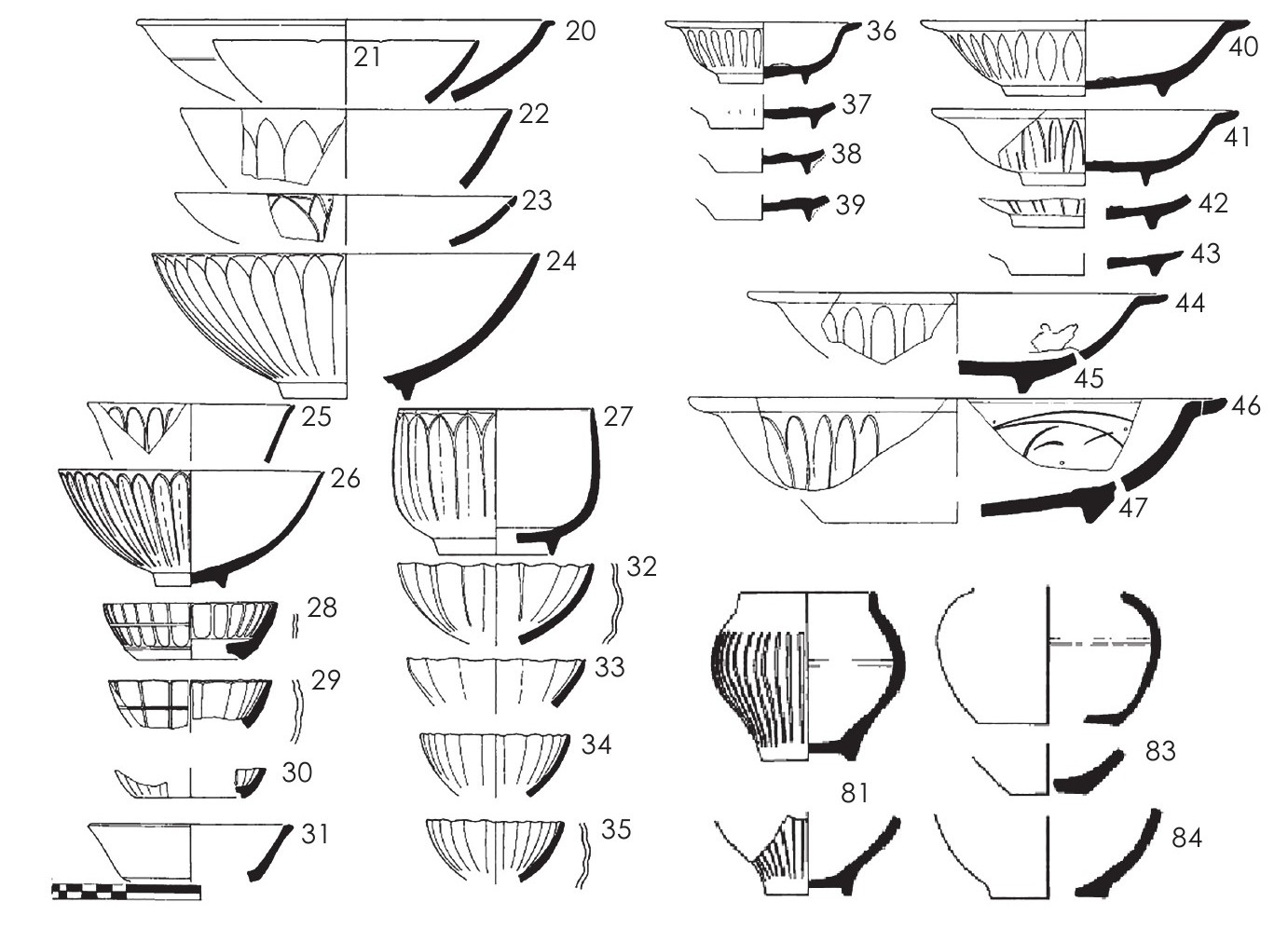 20
21
22
23
24
25
26
27
28
29
30
31
32
33
34
35
36
37
38
39
40
41
42
43
44
45
46
47
81
83
84