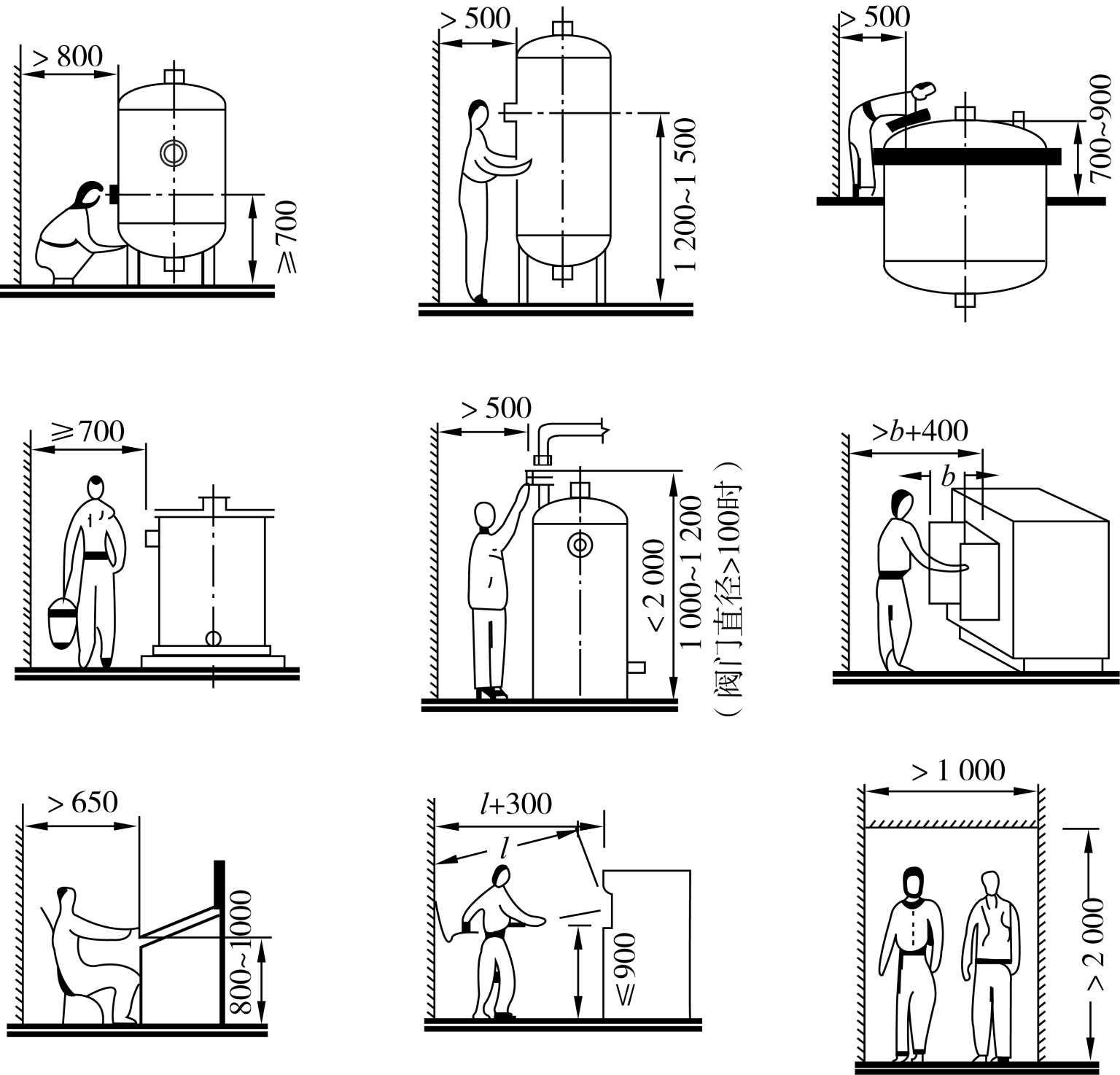 > 800

≥700

> 500

1 200~1 500

> 500

700~900

≥700

> 500

< 2 000

1 000~1 200

（阀门直径>100时）

>b+400

b

> 650

800~1000

l+300

l

≤900

> 1 000

> 2 000