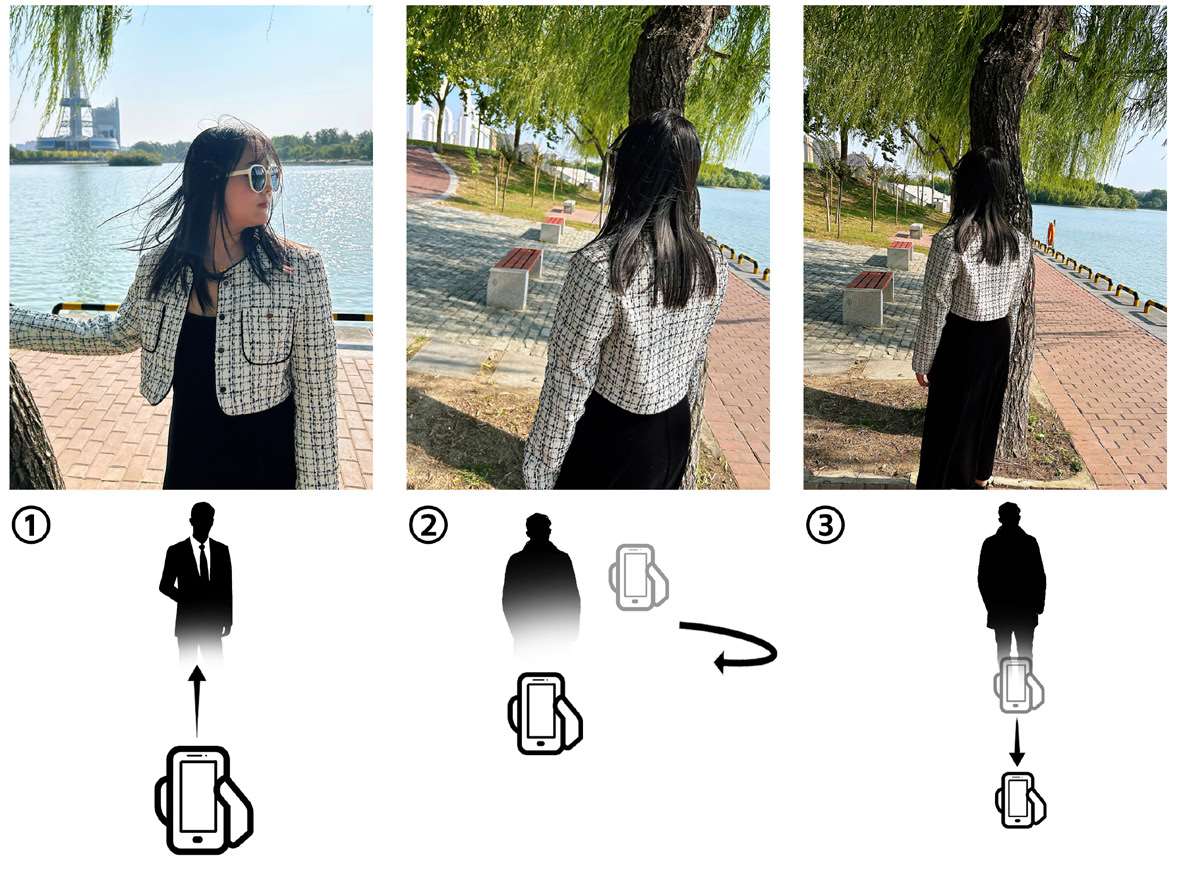 ①

②

③