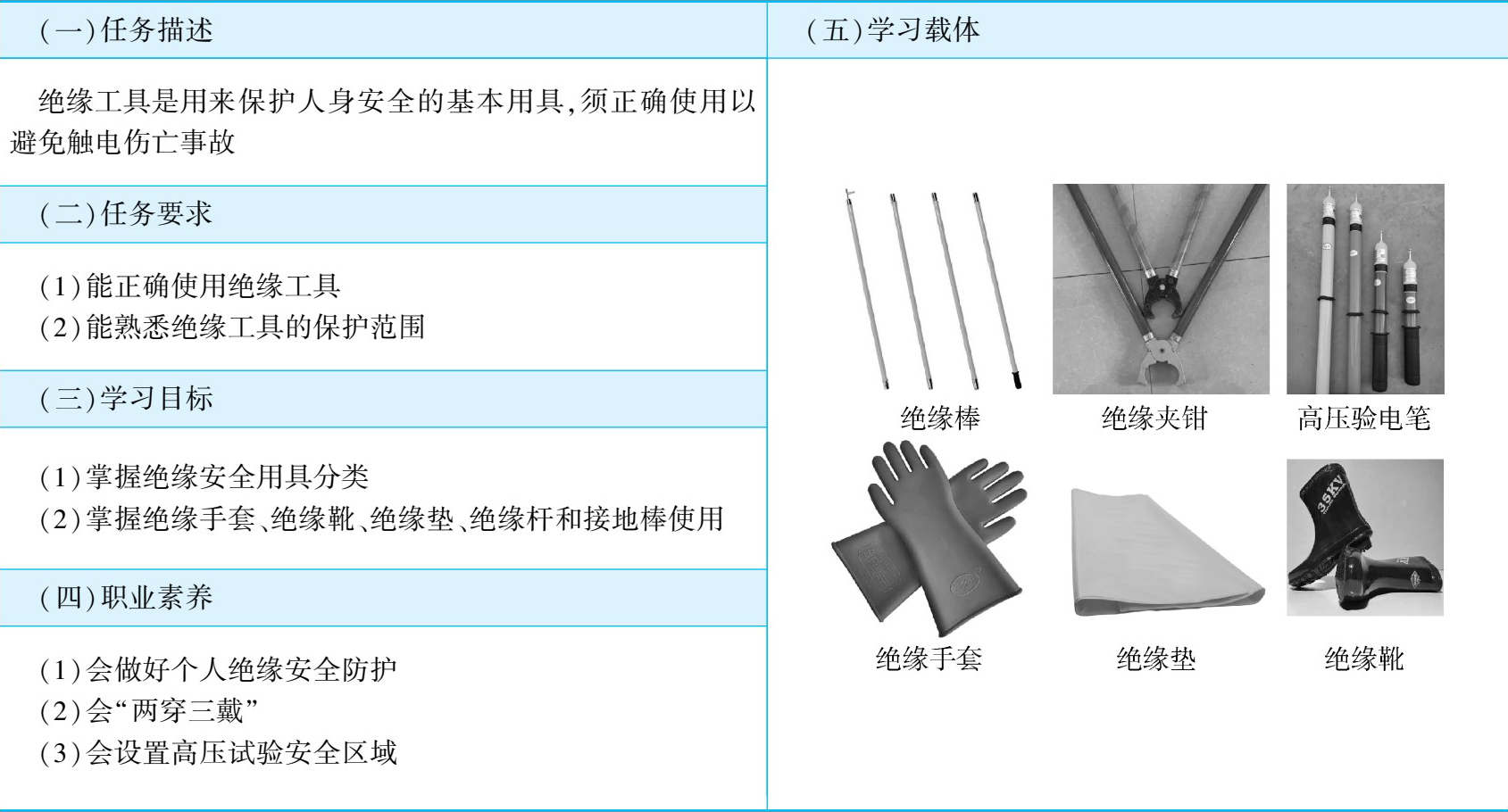 （一）任务描述

绝缘工具是用来保护人身安全的基本用具，须正确使用以避免触电伤亡事故

（二）任务要求

（1）能正确使用绝缘工具
（2）能熟悉绝缘工具的保护范围

（三）学习目标

（1）掌握绝缘安全用具分类
（2）掌握绝缘手套、绝缘靴、绝缘垫、绝缘杆和接地棒使用

（四）职业素养

（1）会做好个人绝缘安全防护
（2）会“两穿三戴”
（3）会设置高压试验安全区域

（五）学习载体

绝缘棒

绝缘夹钳

高压验电笔

绝缘手套

绝缘垫

35KV

绝缘靴