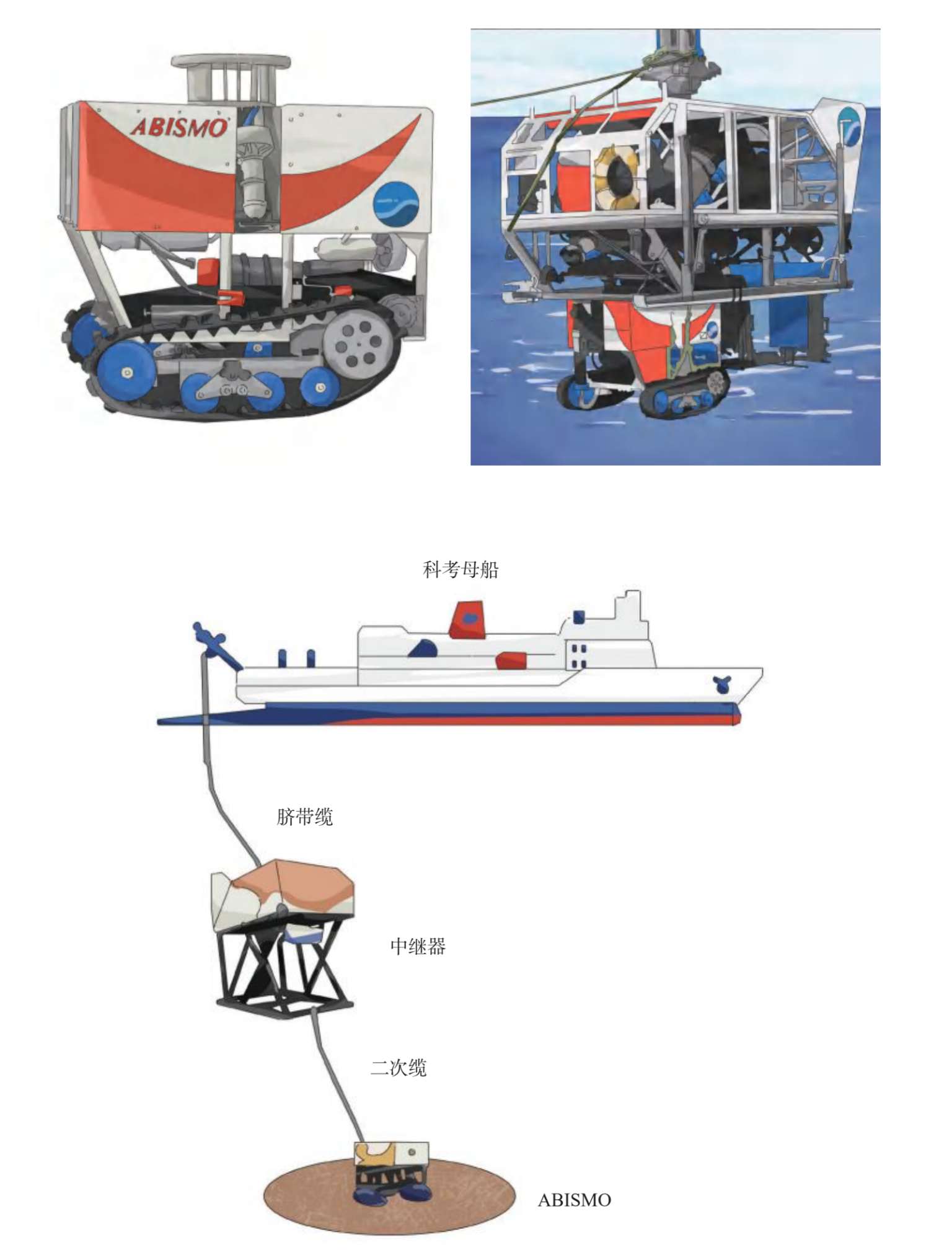 ABISMO

科考母船

脐带缆

中继器

二次缆

ABISMO