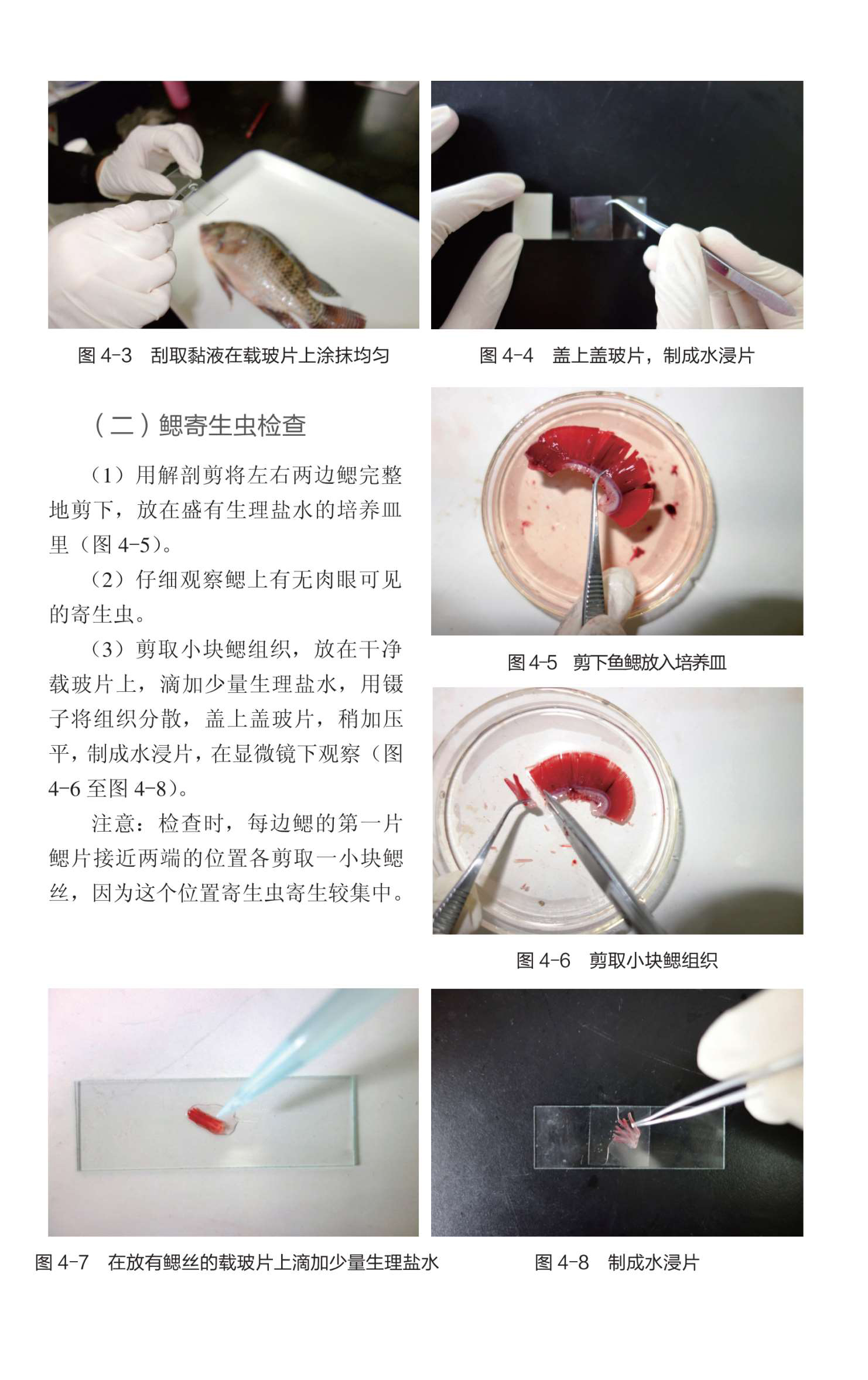 图 4-3　刮取黏液在载玻片上涂抹均匀

图 4-4　盖上盖玻片，制成水浸片

（二）鳃寄生虫检查

（1）用解剖剪将左右两边鳃完整地剪下，放在盛有生理盐水的培养皿里（图 4-5）。

（2）仔细观察鳃上有无肉眼可见的寄生虫。

（3）剪取小块鳃组织，放在干净载玻片上，滴加少量生理盐水，用镊子将组织分散，盖上盖玻片，稍加压平，制成水浸片，在显微镜下观察（图 4-6 至图 4-8）。

注意：检查时，每边鳃的第一片鳃片接近两端的位置各剪取一小块鳃丝，因为这个位置寄生虫寄生较集中。

图 4-5　剪下鱼鳃放入培养皿

图 4-6　剪取小块鳃组织

图 4-7　在放有鳃丝的载玻片上滴加少量生理盐水

图 4-8　制成水浸片