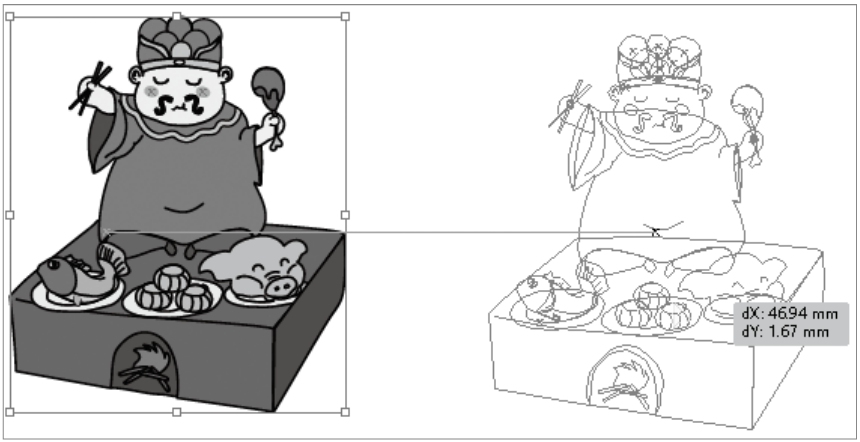 dX: 46.94 mm
dY: 1.67 mm