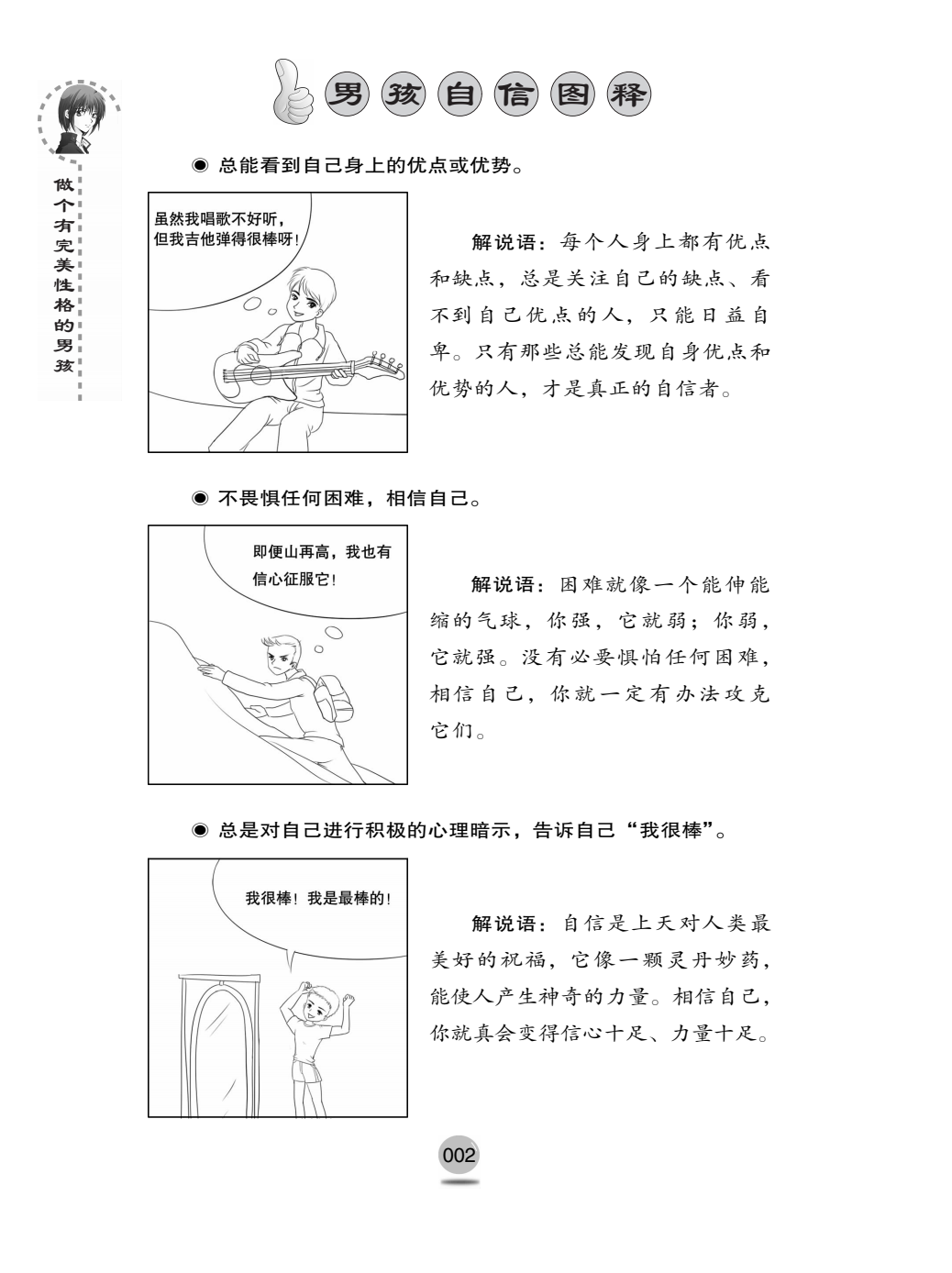 做个有完美性格的男孩

男孩自信图释

◉ 总能看到自己身上的优点或优势。

虽然我唱歌不好听，但我吉他弹得很棒呀！

解说语：每个人身上都有优点和缺点，总是关注自己的缺点、看不到自己优点的人，只能日益自卑。只有那些总能发现自身优点和优势的人，才是真正的自信者。

◉ 不畏惧任何困难，相信自己。

即便山再高，我也有信心征服它！

解说语：困难就像一个能伸能缩的气球，你强，它就弱；你弱，它就强。没有必要惧怕任何困难，相信自己，你就一定有办法攻克它们。

◉ 总是对自己进行积极的心理暗示，告诉自己“我很棒”。

我很棒！我是最棒的！

解说语：自信是上天对人类最美好的祝福，它像一颗灵丹妙药，能使人产生神奇的力量。相信自己，你就真会变得信心十足、力量十足。

002