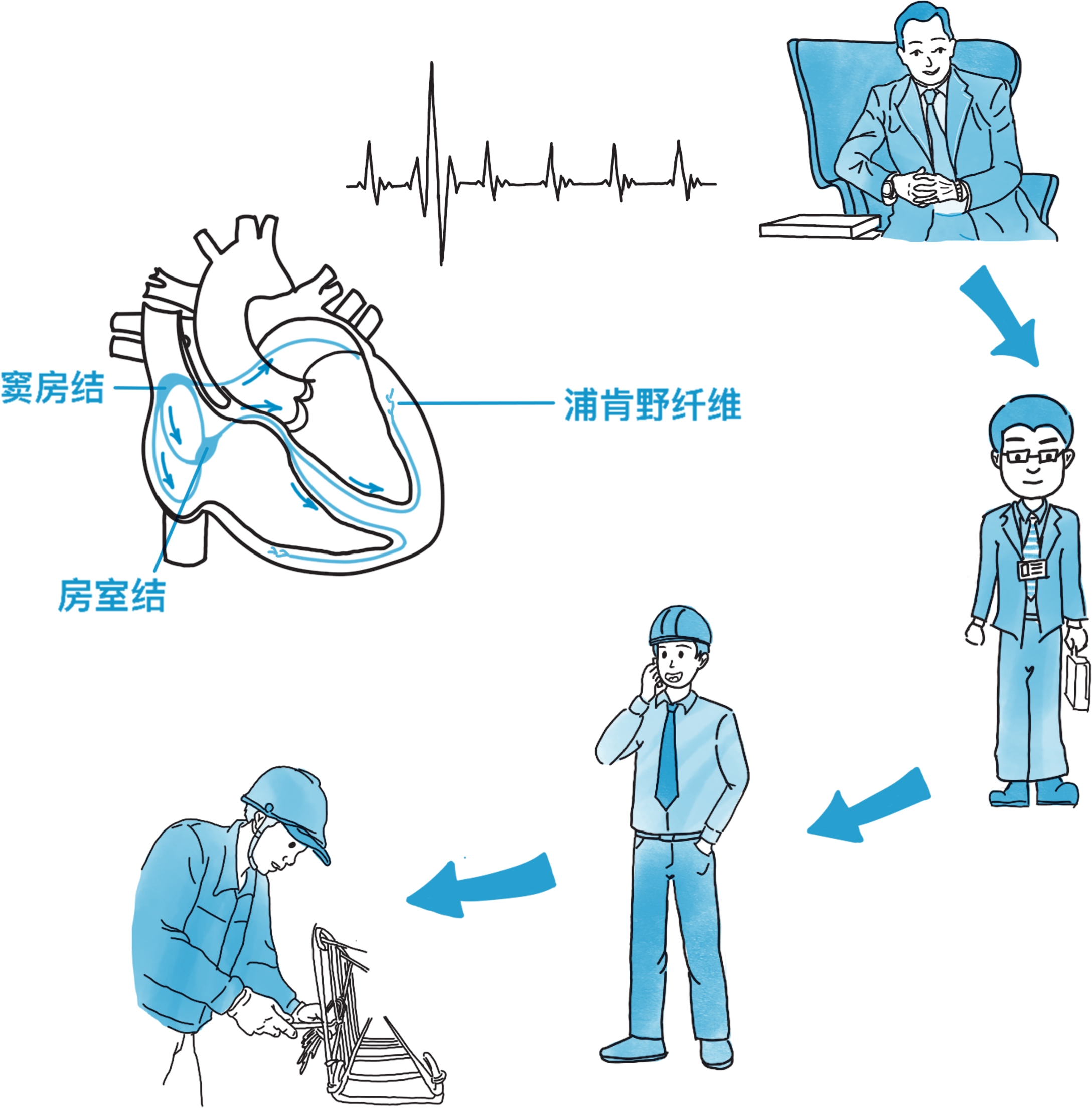 窦房结

浦肯野纤维

房室结