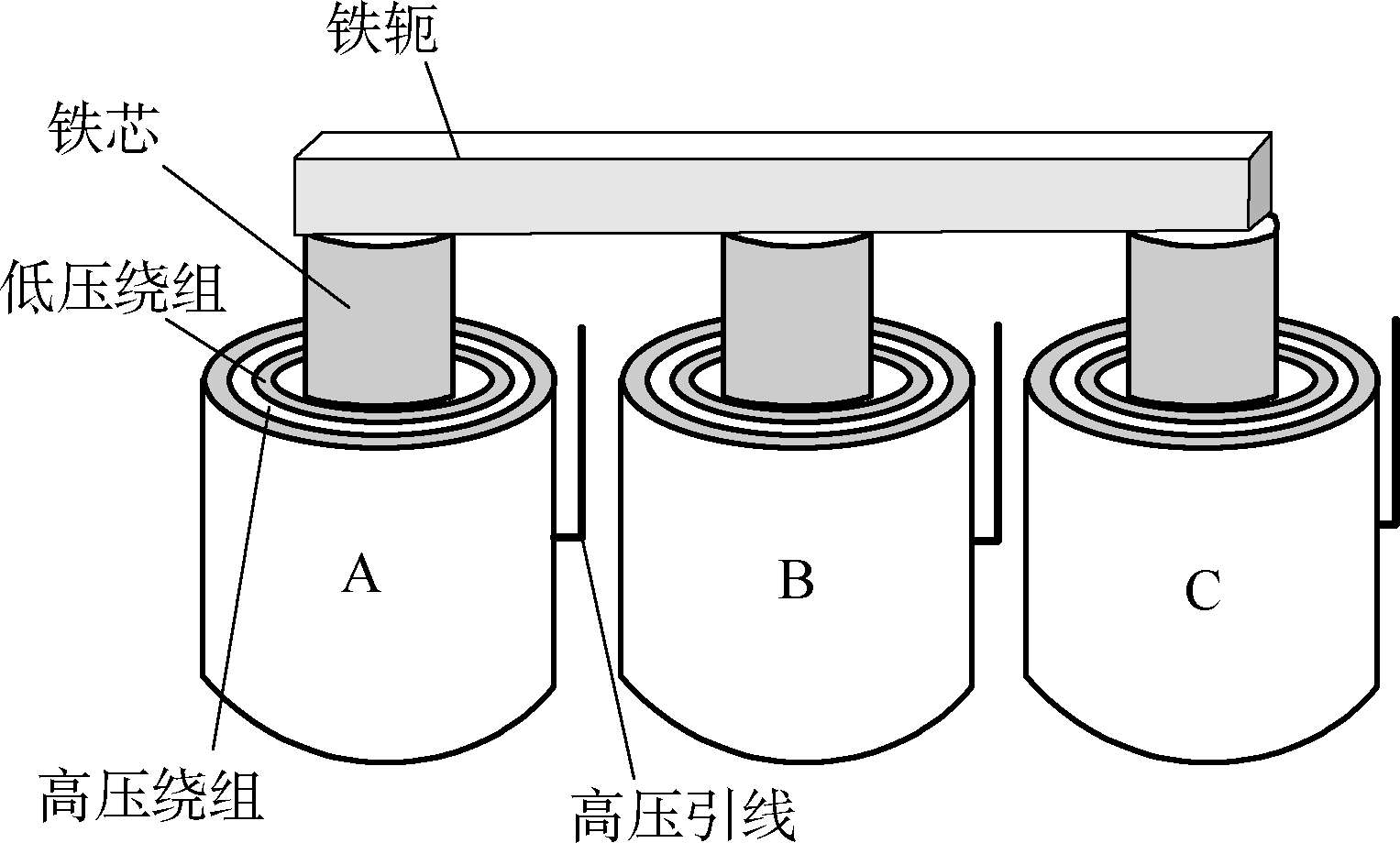 铁轭
铁芯
低压绕组
A
B
C
高压绕组
高压引线