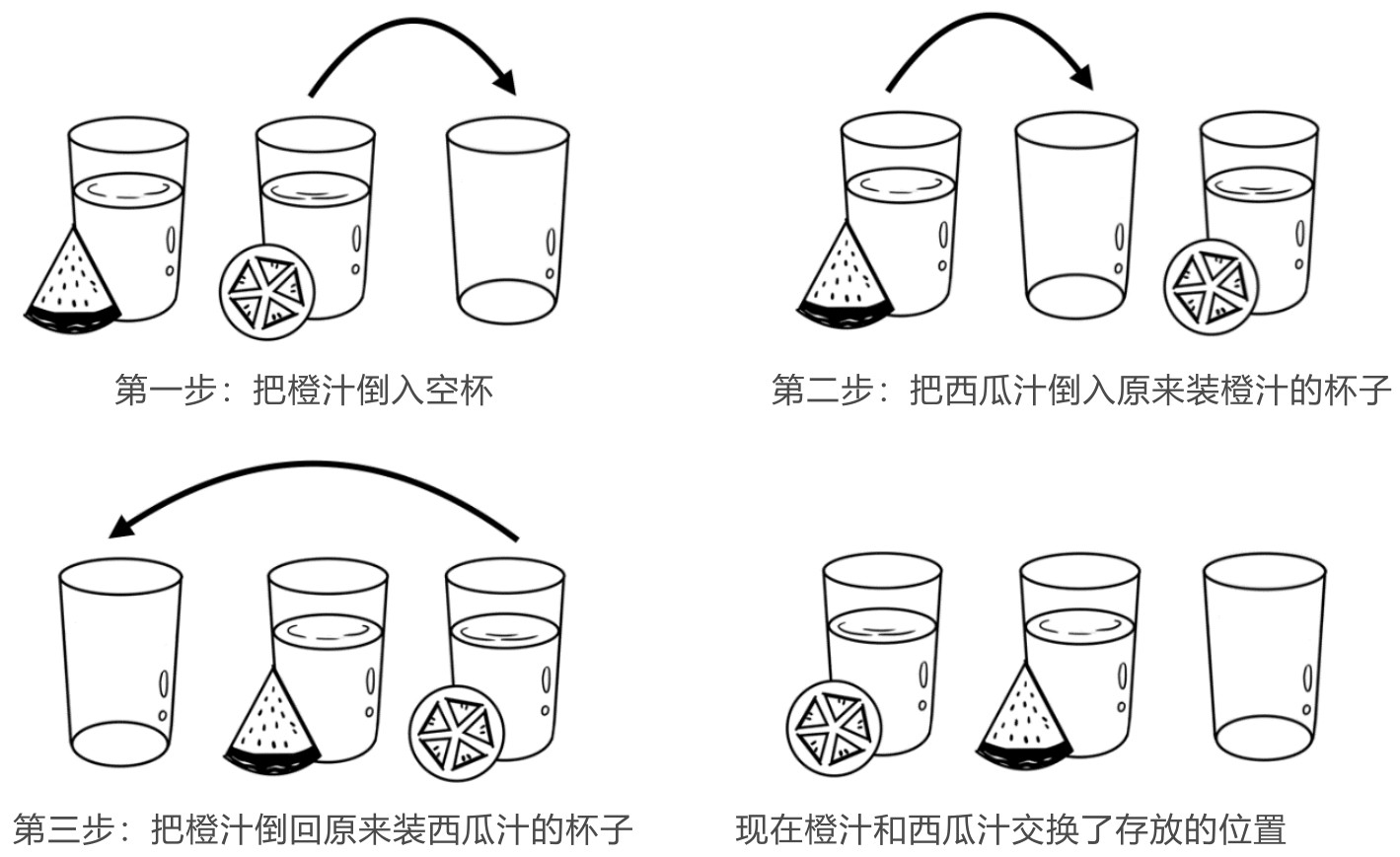 第一步：把橙汁倒入空杯

第二步：把西瓜汁倒入原来装橙汁的杯子

第三步：把橙汁倒回原来装西瓜汁的杯子

现在橙汁和西瓜汁交换了存放的位置