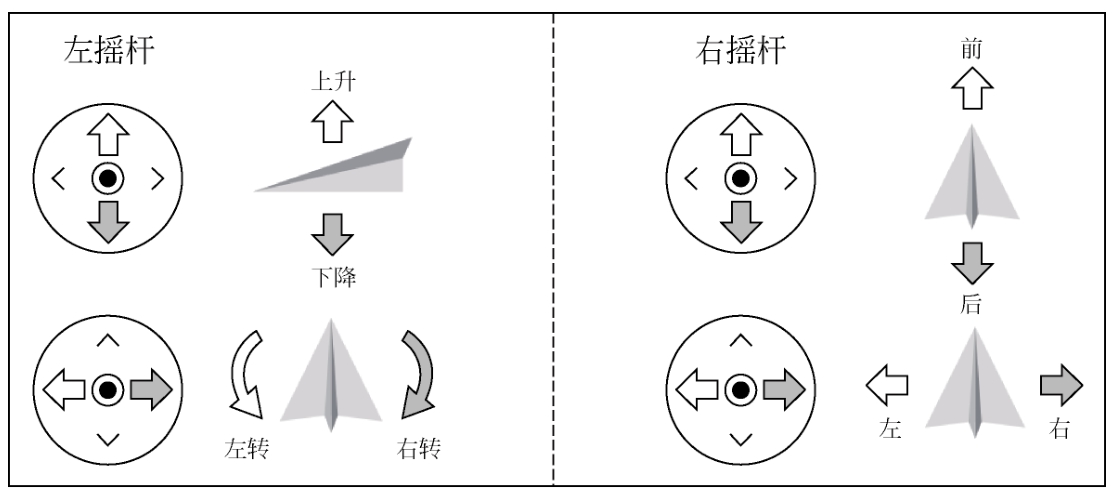 左摇杆

上升

下降

左转

右转

右摇杆

前

后

左

右