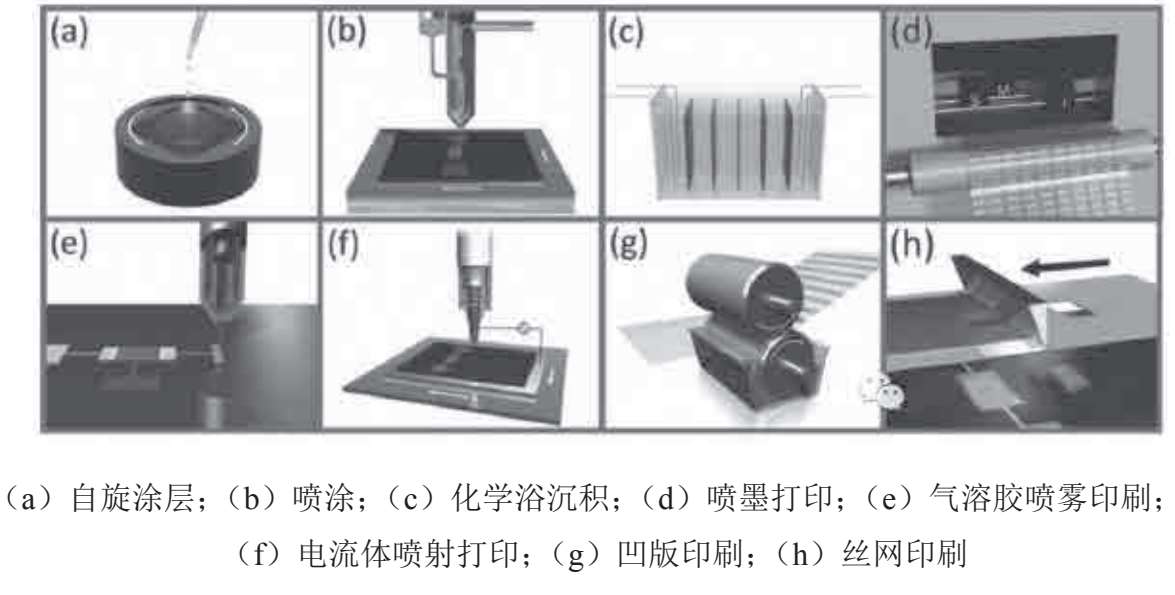 (a)

(b)

(c)

(d)

(e)

(f)

(g)

(h)

（a）自旋涂层；（b）喷涂；（c）化学浴沉积；（d）喷墨打印；（e）气溶胶喷雾印刷；（f）电流体喷射打印；（g）凹版印刷；（h）丝网印刷