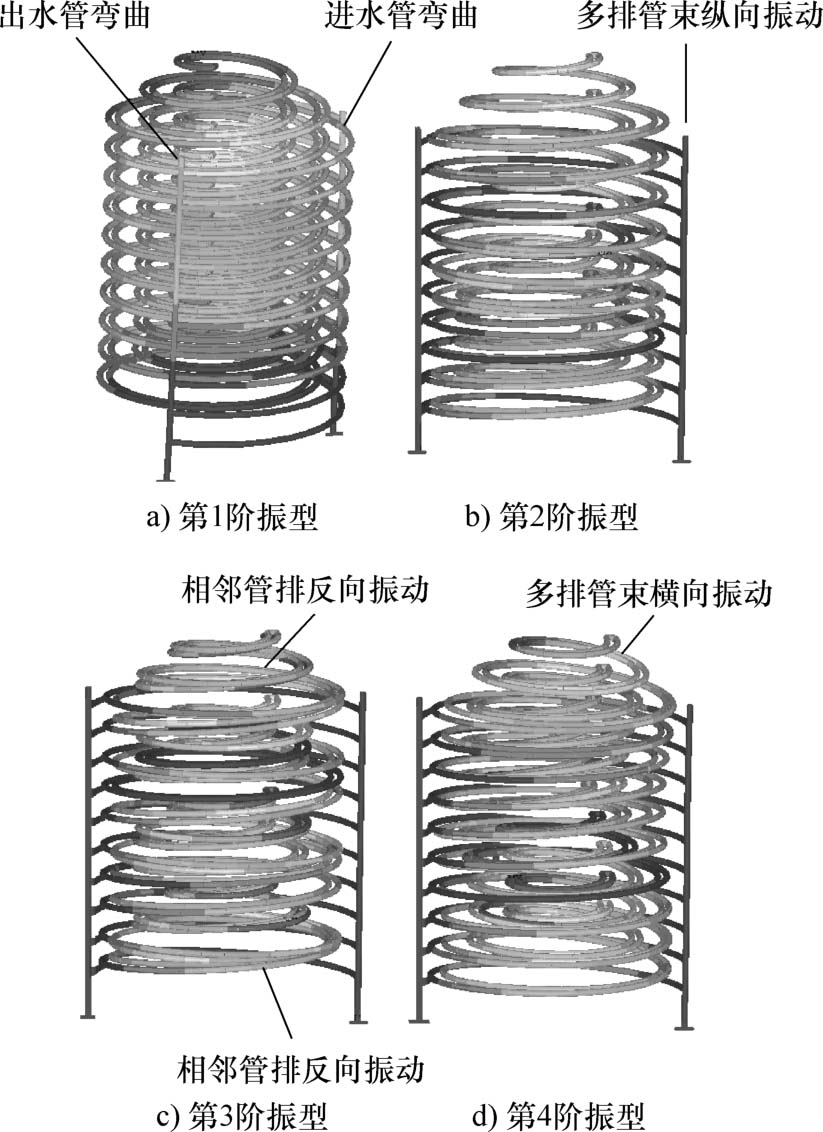 出水管弯曲
进水管弯曲
多排管束纵向振动

a) 第1阶振型
b) 第2阶振型

相邻管排反向振动
多排管束横向振动

相邻管排反向振动

c) 第3阶振型
d) 第4阶振型