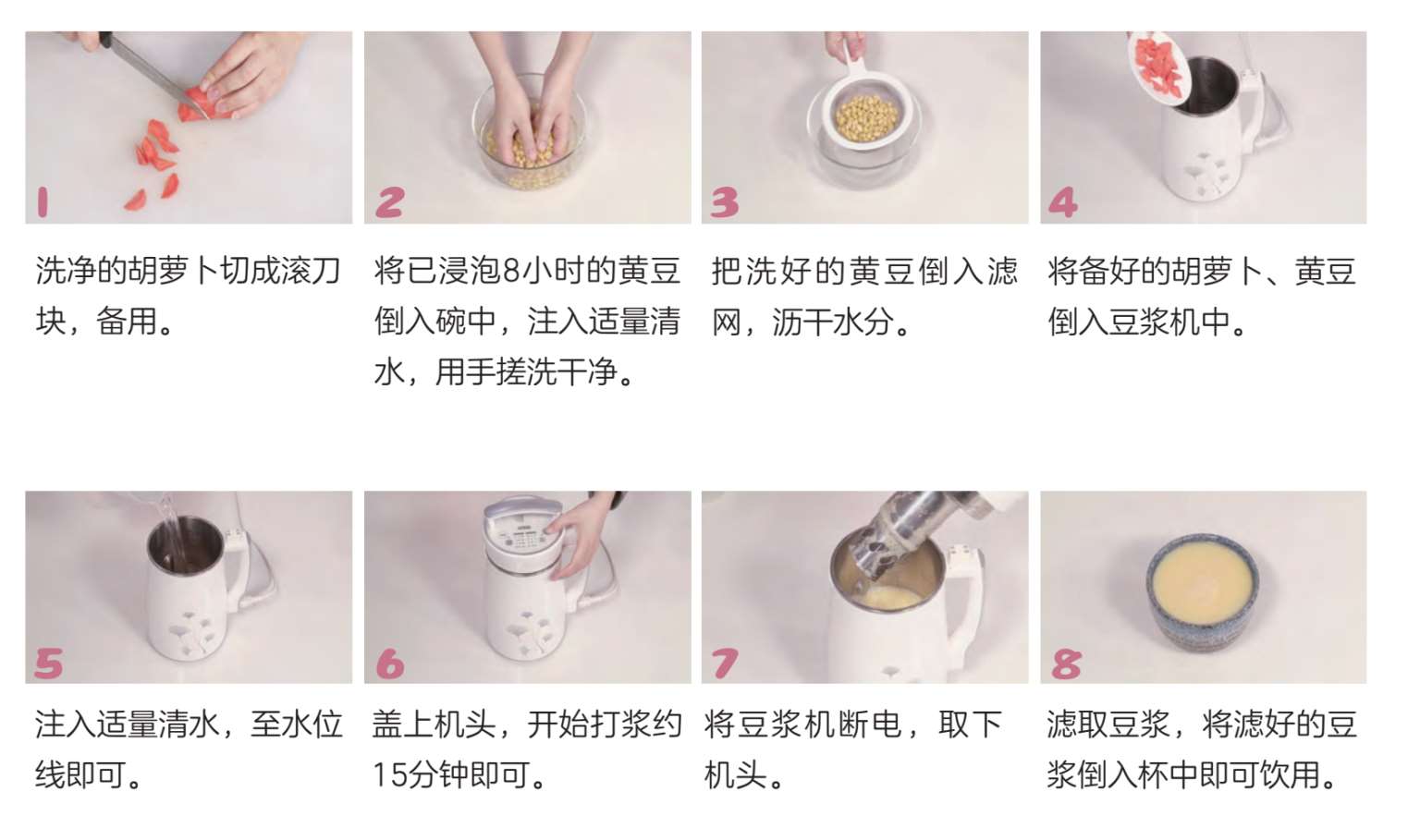 1

洗净的胡萝卜切成滚刀块，备用。

2

将已浸泡8小时的黄豆倒入碗中，注入适量清水，用手搓洗干净。

3

把洗好的黄豆倒入滤网，沥干水分。

4

将备好的胡萝卜、黄豆倒入豆浆机中。

5

注入适量清水，至水位线即可。

6

盖上机头，开始打浆约15分钟即可。

7

将豆浆机断电，取下机头。

8

滤取豆浆，将滤好的豆浆倒入杯中即可饮用。