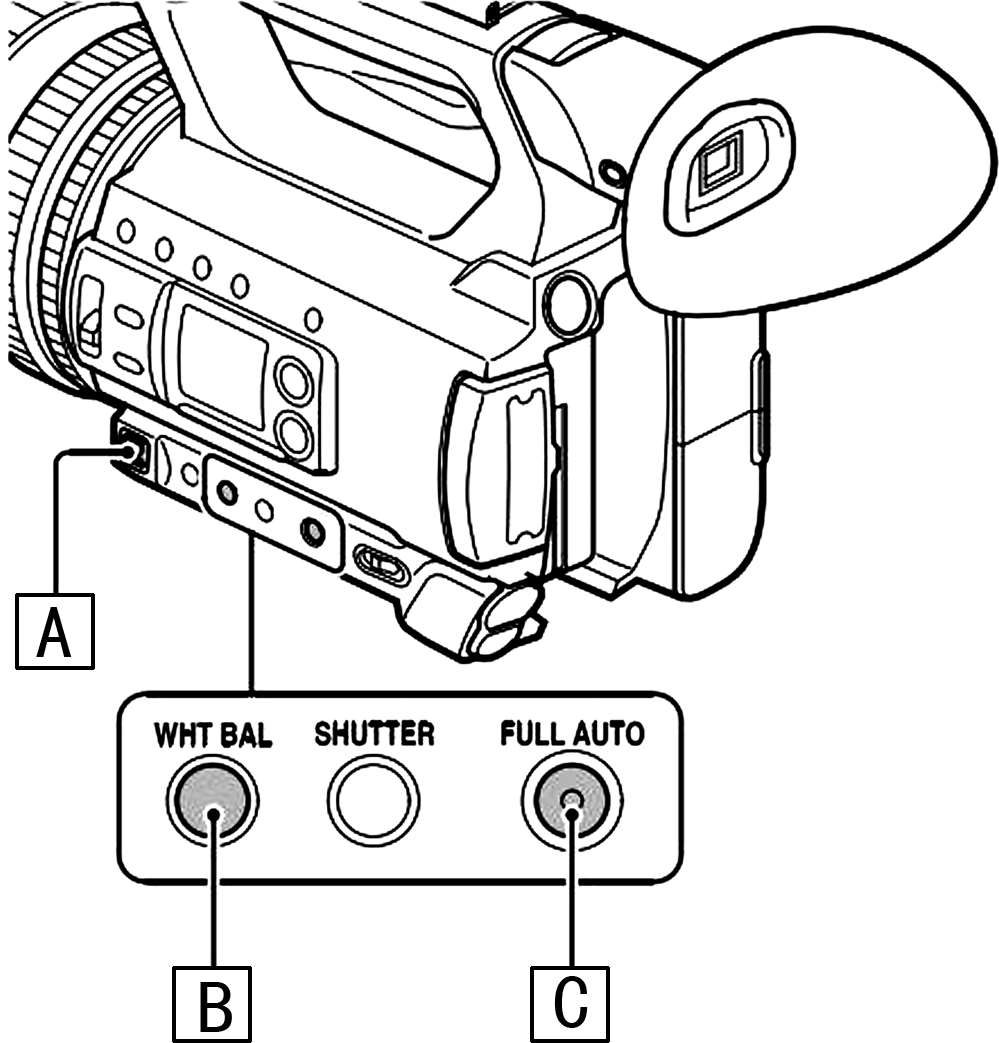 A

WHT BAL SHUTTER FULL AUTO

B C