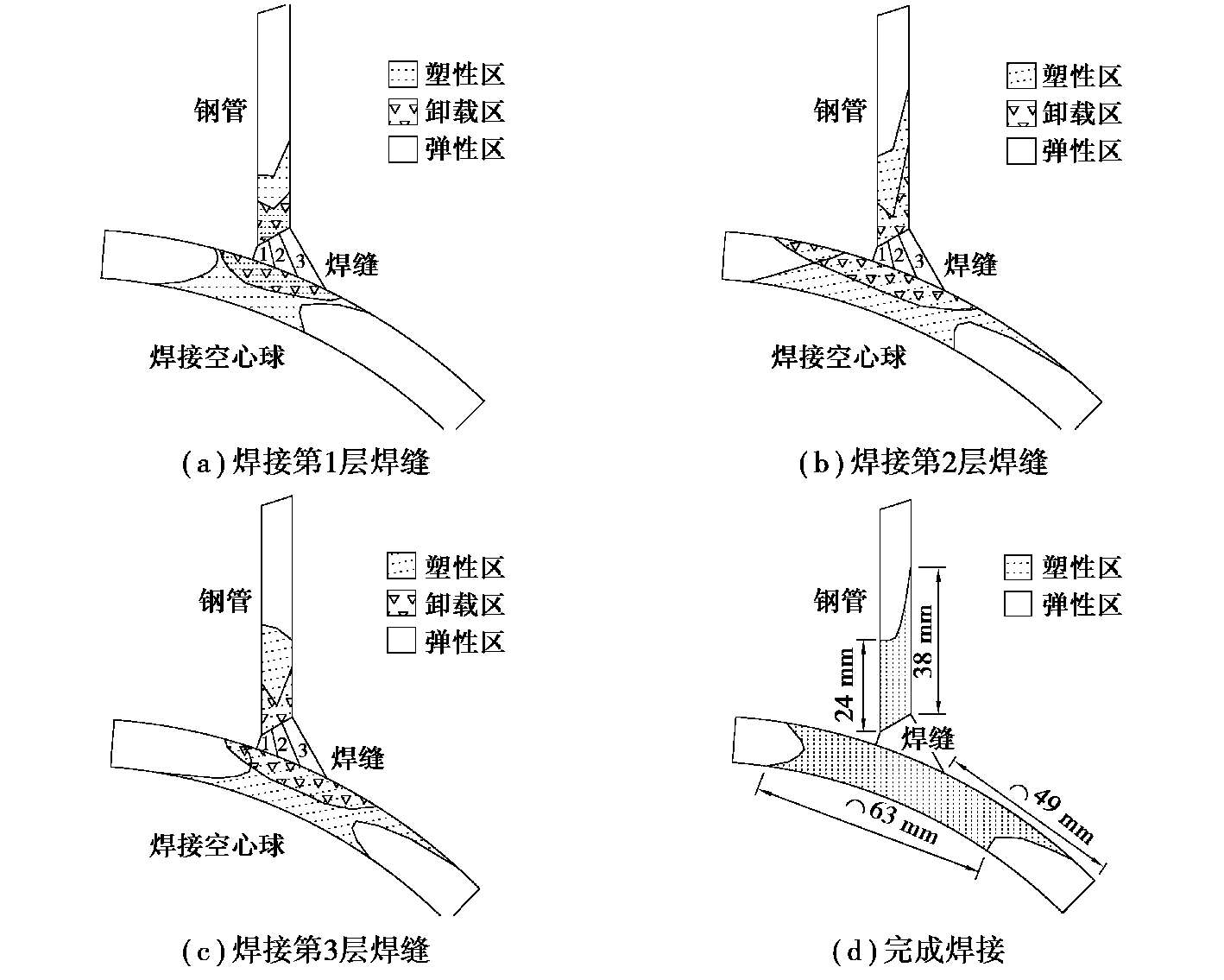 钢管

塑性区
卸载区
弹性区

1 2 3 焊缝

焊接空心球

(a) 焊接第1层焊缝

钢管

塑性区
卸载区
弹性区

1 2 3 焊缝

焊接空心球

(b) 焊接第2层焊缝

钢管

塑性区
卸载区
弹性区

1 2 3 焊缝

焊接空心球

(c) 焊接第3层焊缝

钢管

塑性区
弹性区

24 mm
38 mm

焊缝

⌒63 mm
⌒49 mm

(d) 完成焊接