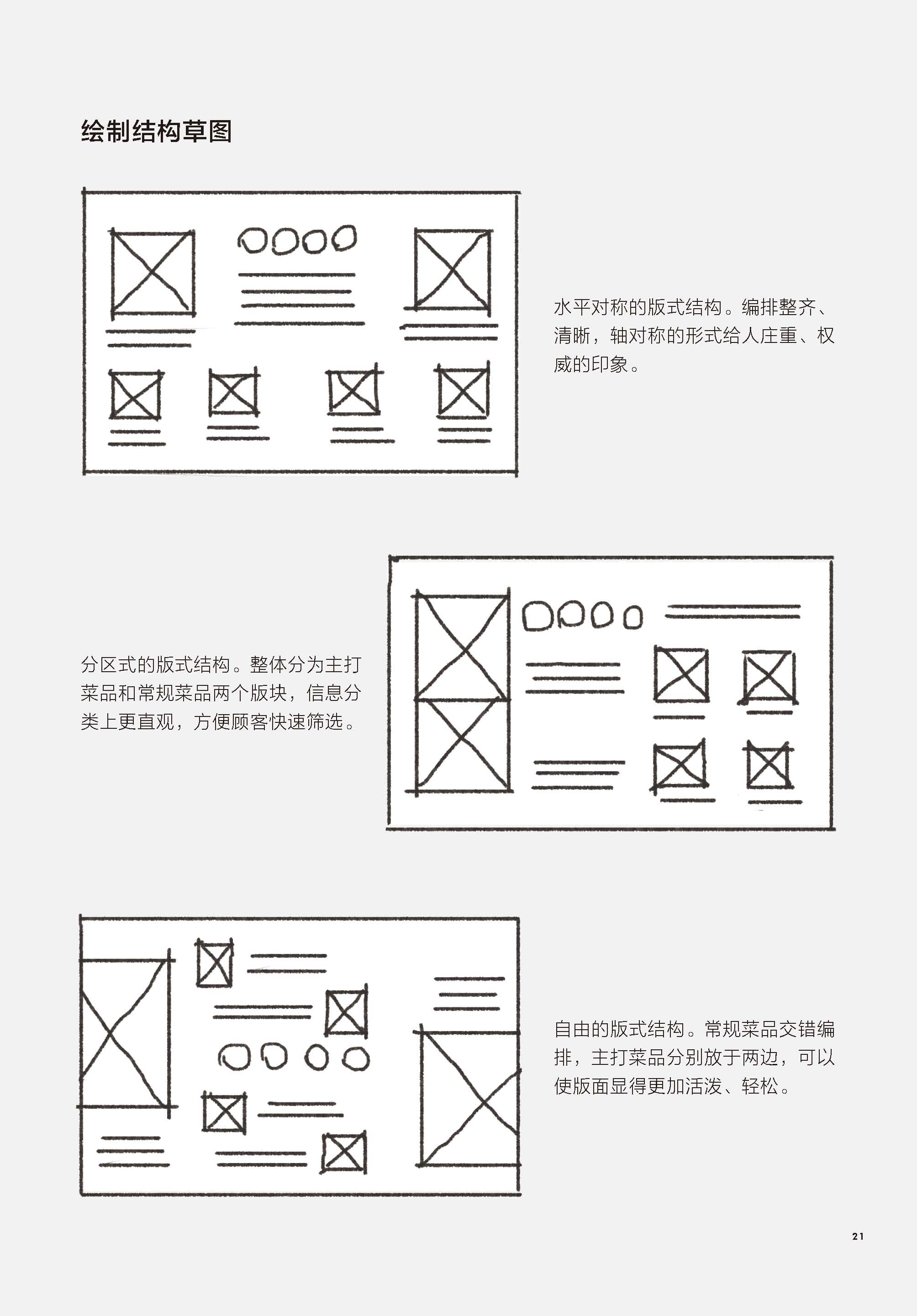 绘制结构草图

水平对称的版式结构。编排整齐、清晰，轴对称的形式给人庄重、权威的印象。

分区式的版式结构。整体分为主打菜品和常规菜品两个版块，信息分类上更直观，方便顾客快速筛选。

自由的版式结构。常规菜品交错编排，主打菜品分别放于两边，可以使版面显得更加活泼、轻松。

21