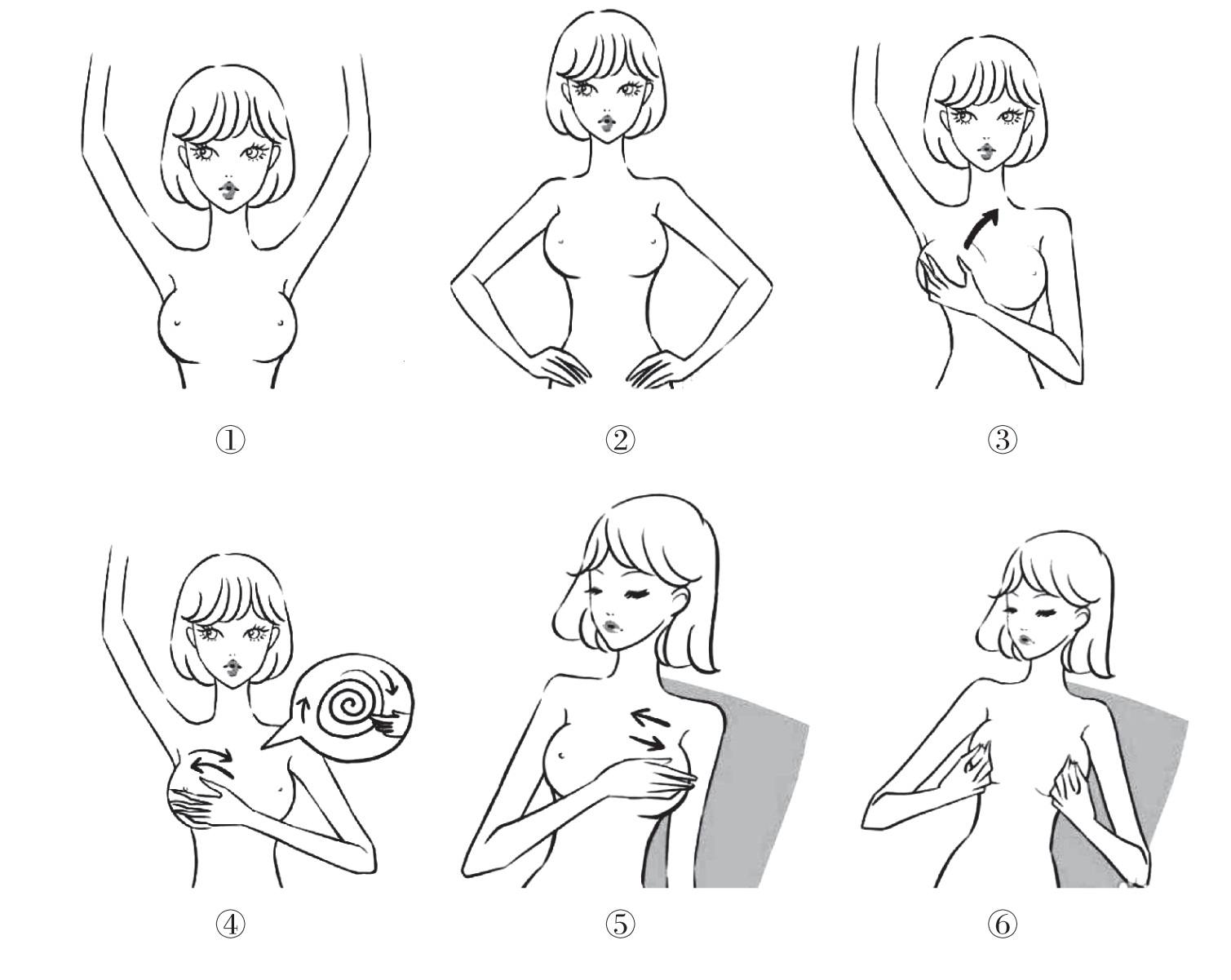 ①

②

③

④

⑤

⑥