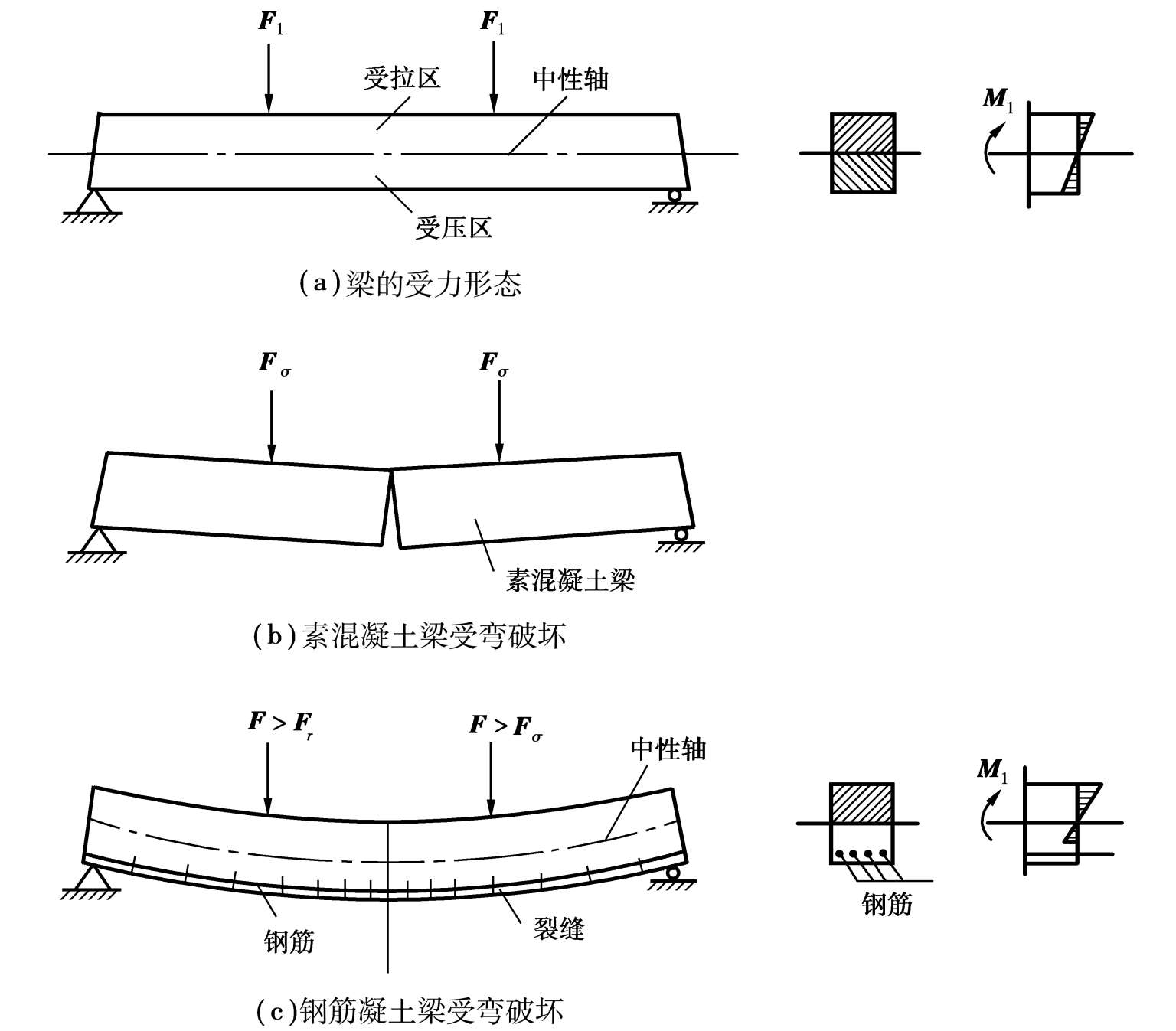 $F_1$ $F_1$

受拉区 中性轴

受压区

$M_1$

(a)梁的受力形态

$F_\sigma$ $F_\sigma$

素混凝土梁

(b)素混凝土梁受弯破坏

$F > F_r$ $F > F_\sigma$

中性轴

钢筋 裂缝

$M_1$

钢筋

(c)钢筋凝土梁受弯破坏