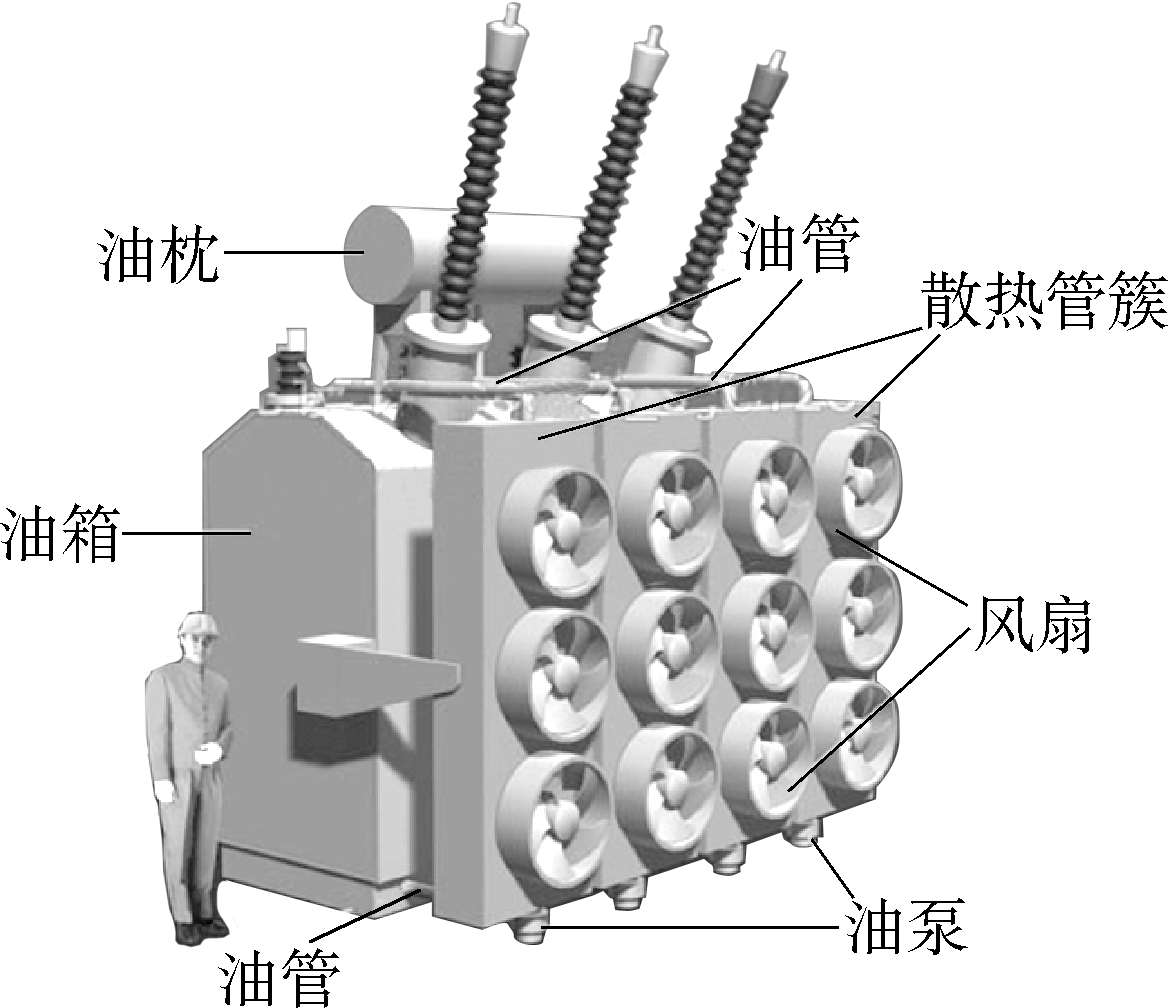 油枕
油管
散热管簇
油箱
风扇
油泵
油管