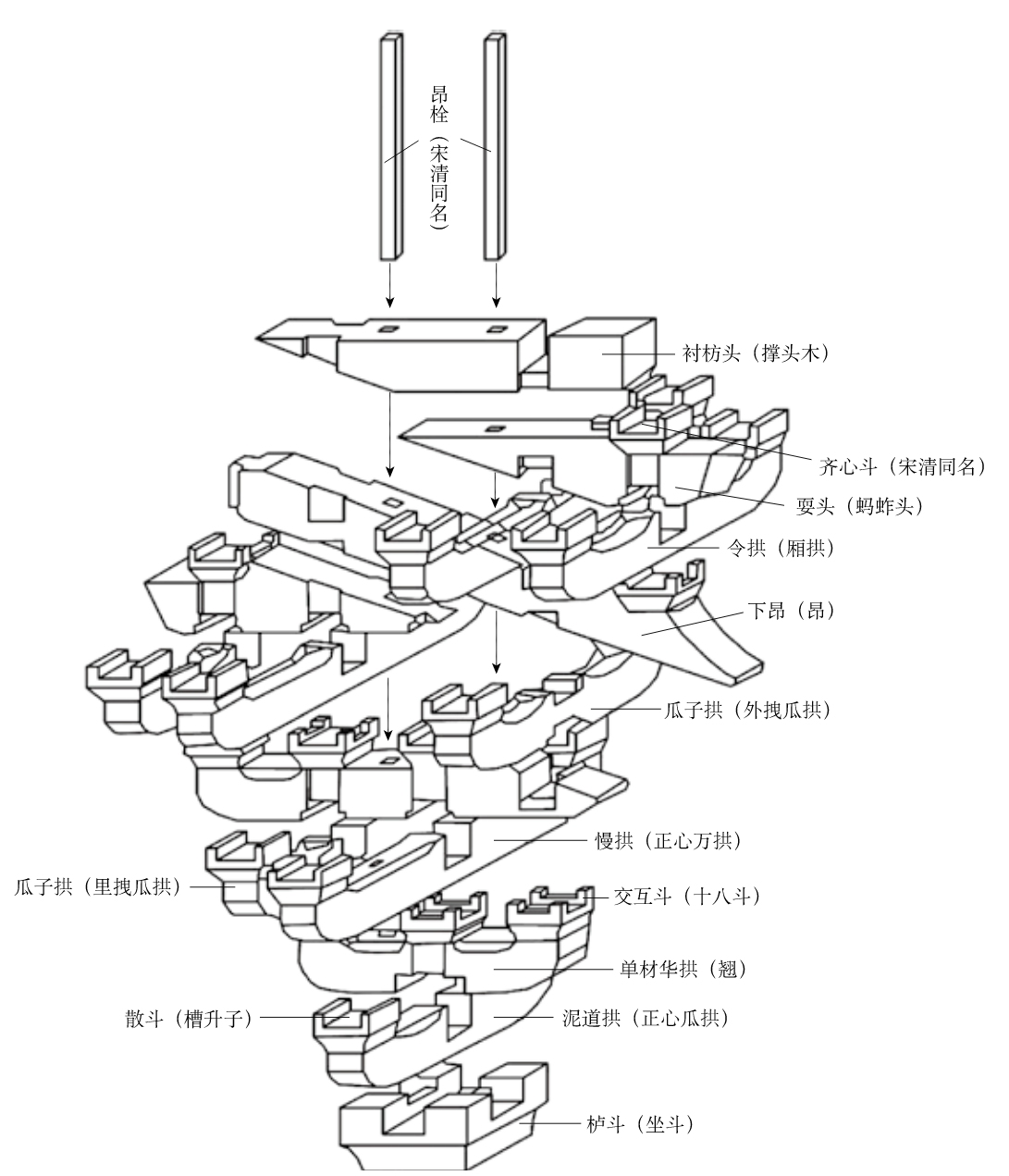 昂栓（宋清同名）

衬枋头（撑头木）

齐心斗（宋清同名）

耍头（蚂蚱头）

令拱（厢拱）

下昂（昂）

瓜子拱（外拽瓜拱）

慢拱（正心万拱）

瓜子拱（里拽瓜拱）

交互斗（十八斗）

单材华拱（翘）

散斗（槽升子）

泥道拱（正心瓜拱）

栌斗（坐斗）