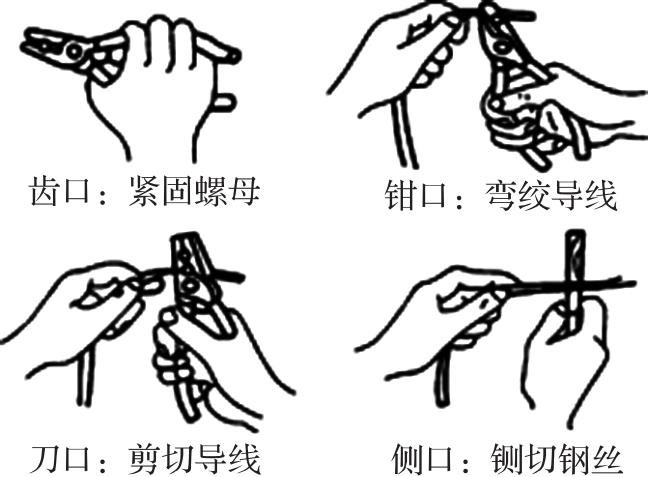 齿口：紧固螺母

钳口：弯绞导线

刀口：剪切导线

侧口：铡切钢丝