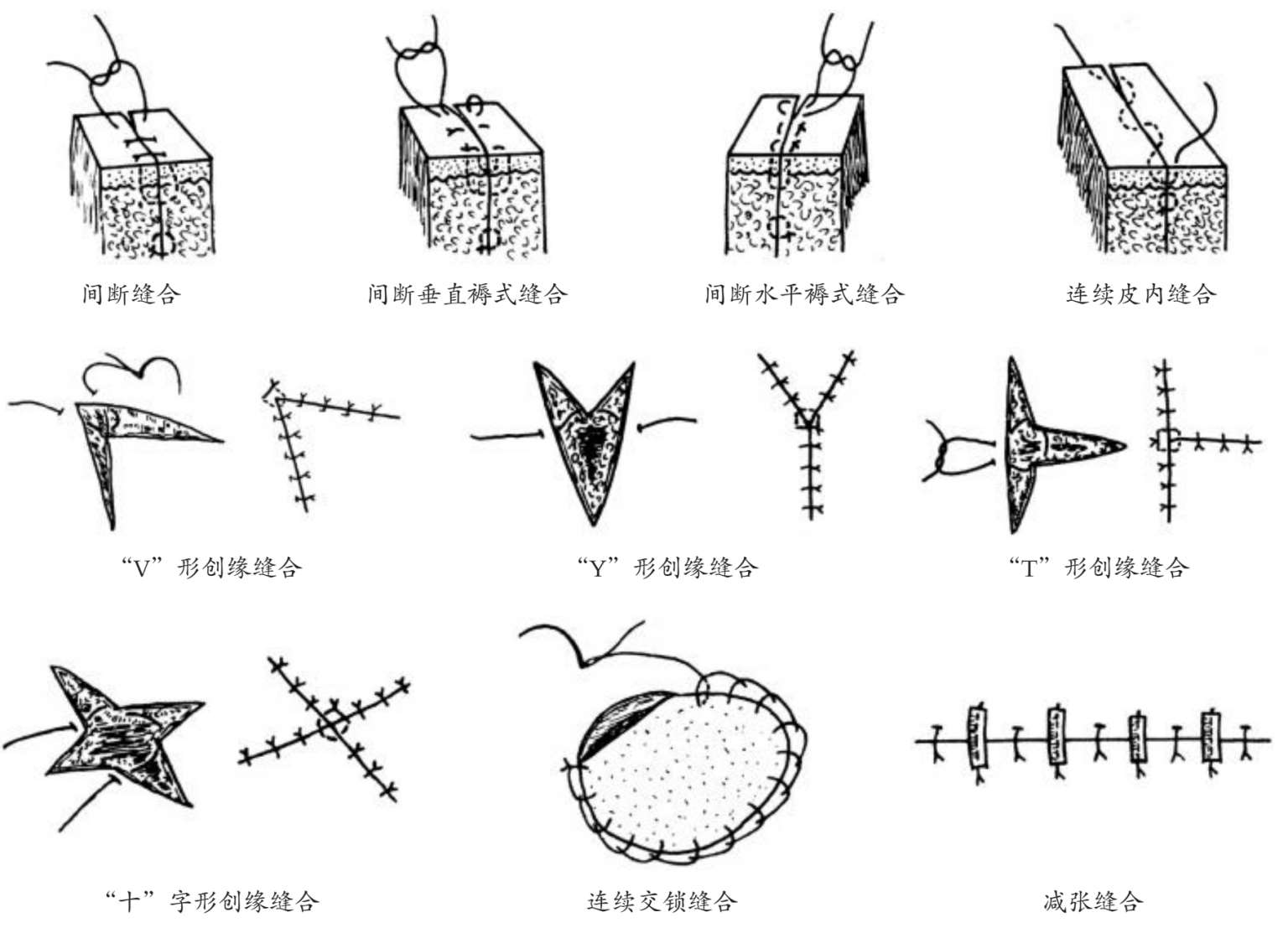 间断缝合

间断垂直褥式缝合

间断水平褥式缝合

连续皮内缝合

“V”形创缘缝合

“Y”形创缘缝合

“T”形创缘缝合

“十”字形创缘缝合

连续交锁缝合

减张缝合