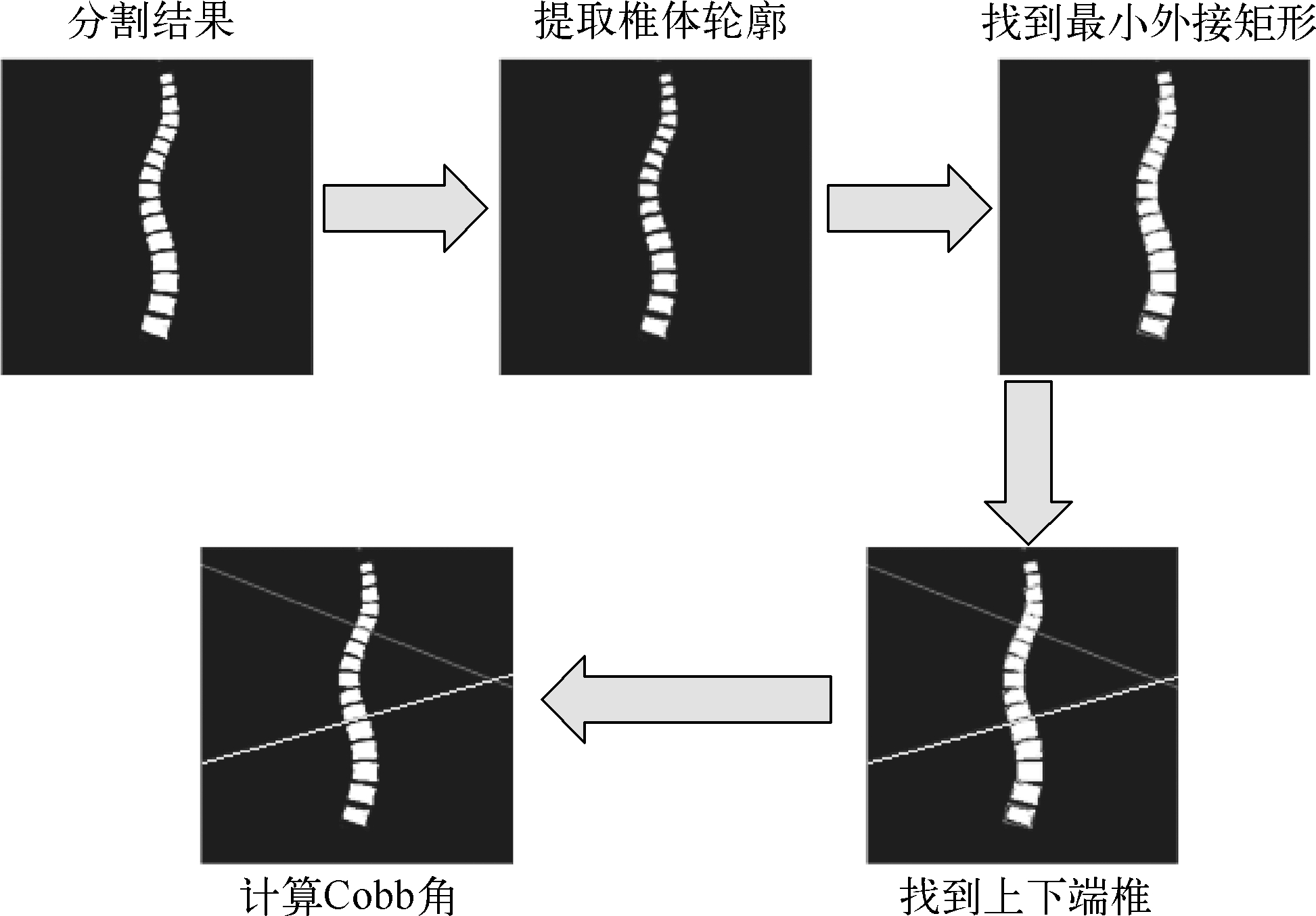 分割结果

提取椎体轮廓

找到最小外接矩形

找到上下端椎

计算Cobb角