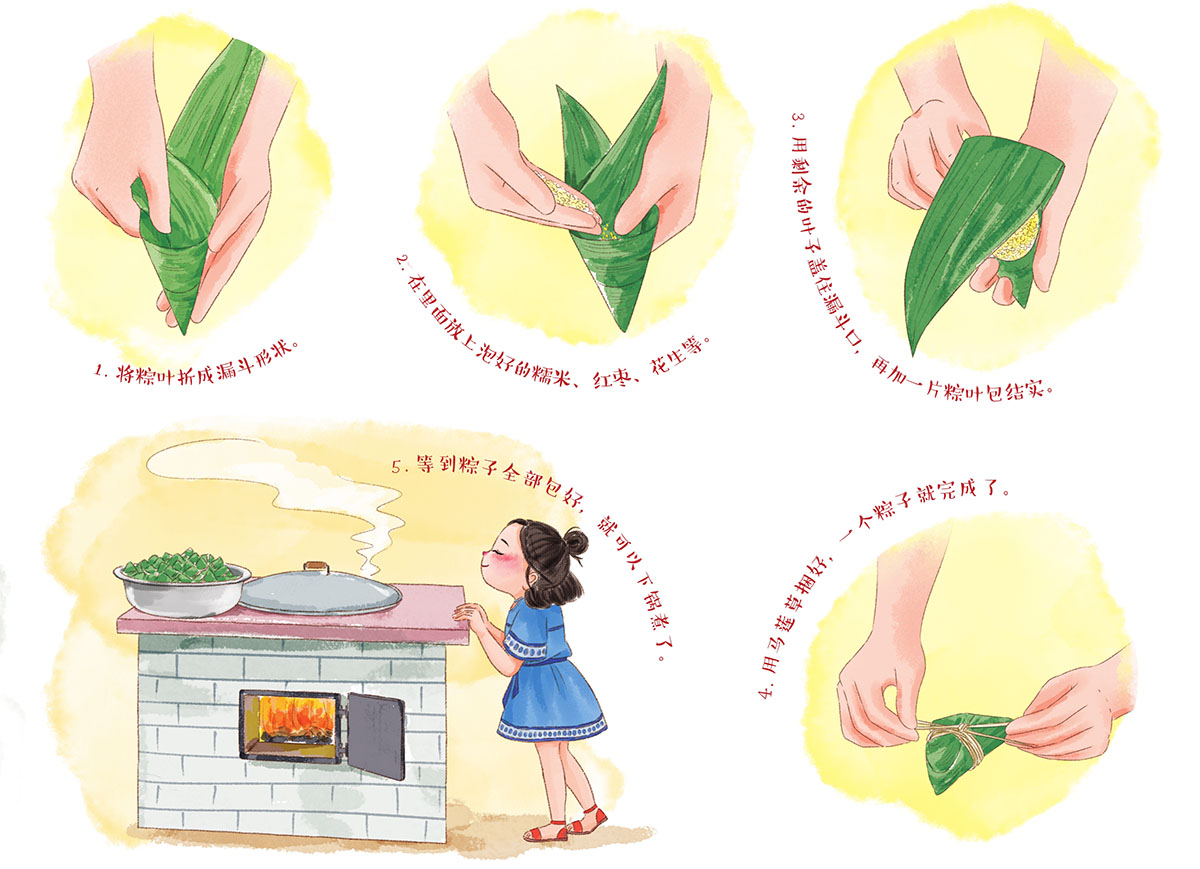 1. 将粽叶折成漏斗形状。

2. 在里面放上泡好的糯米、红枣、花生等。

3. 用剩余的叶子盖住漏斗口，再加一片粽叶包结实。

4. 用马莲草捆好，一个粽子就完成了。

5. 等到粽子全部包好，就可以下锅煮了。