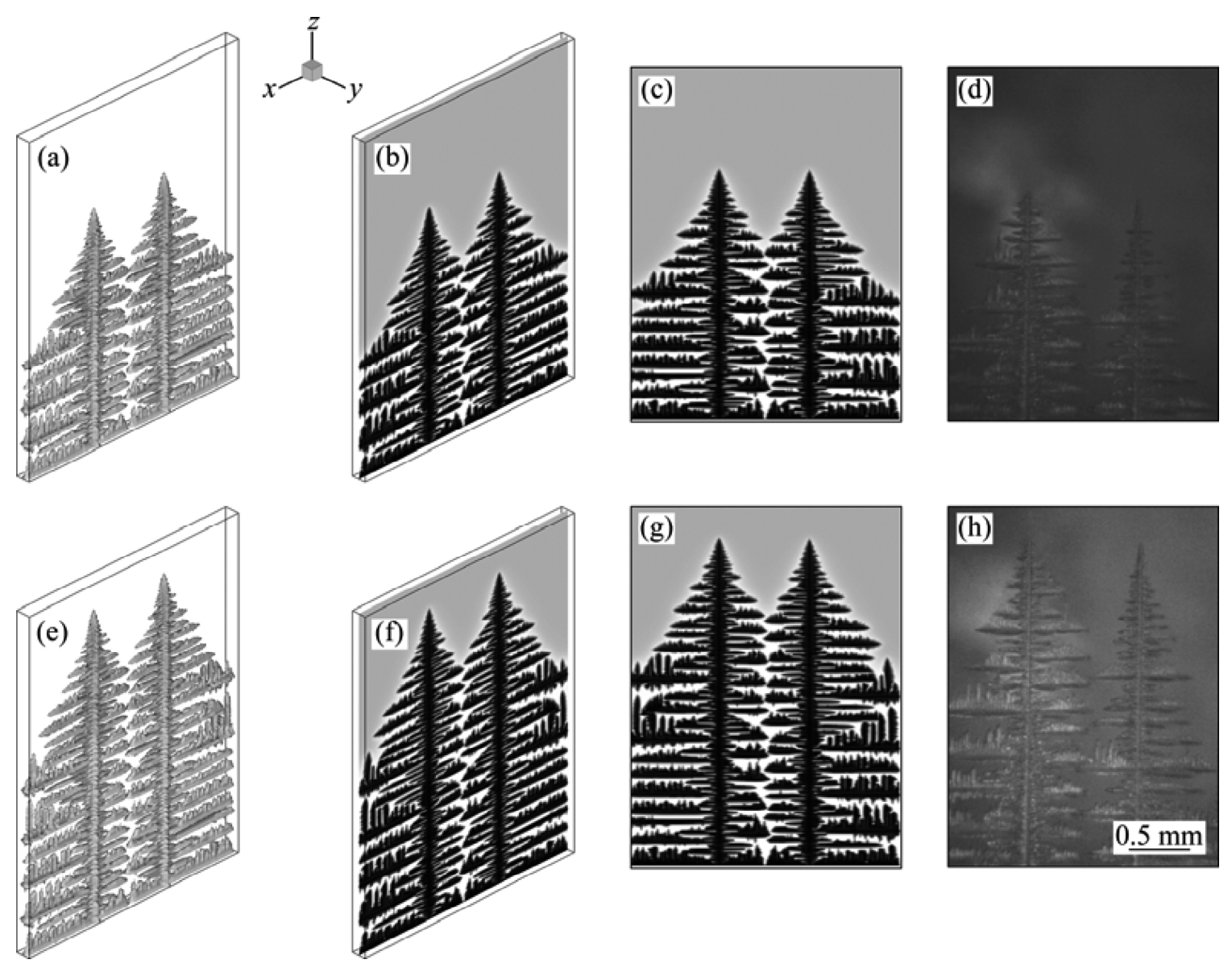 z
x
y
(a)
(b)
(c)
(d)
(e)
(f)
(g)
(h)
0.5 mm