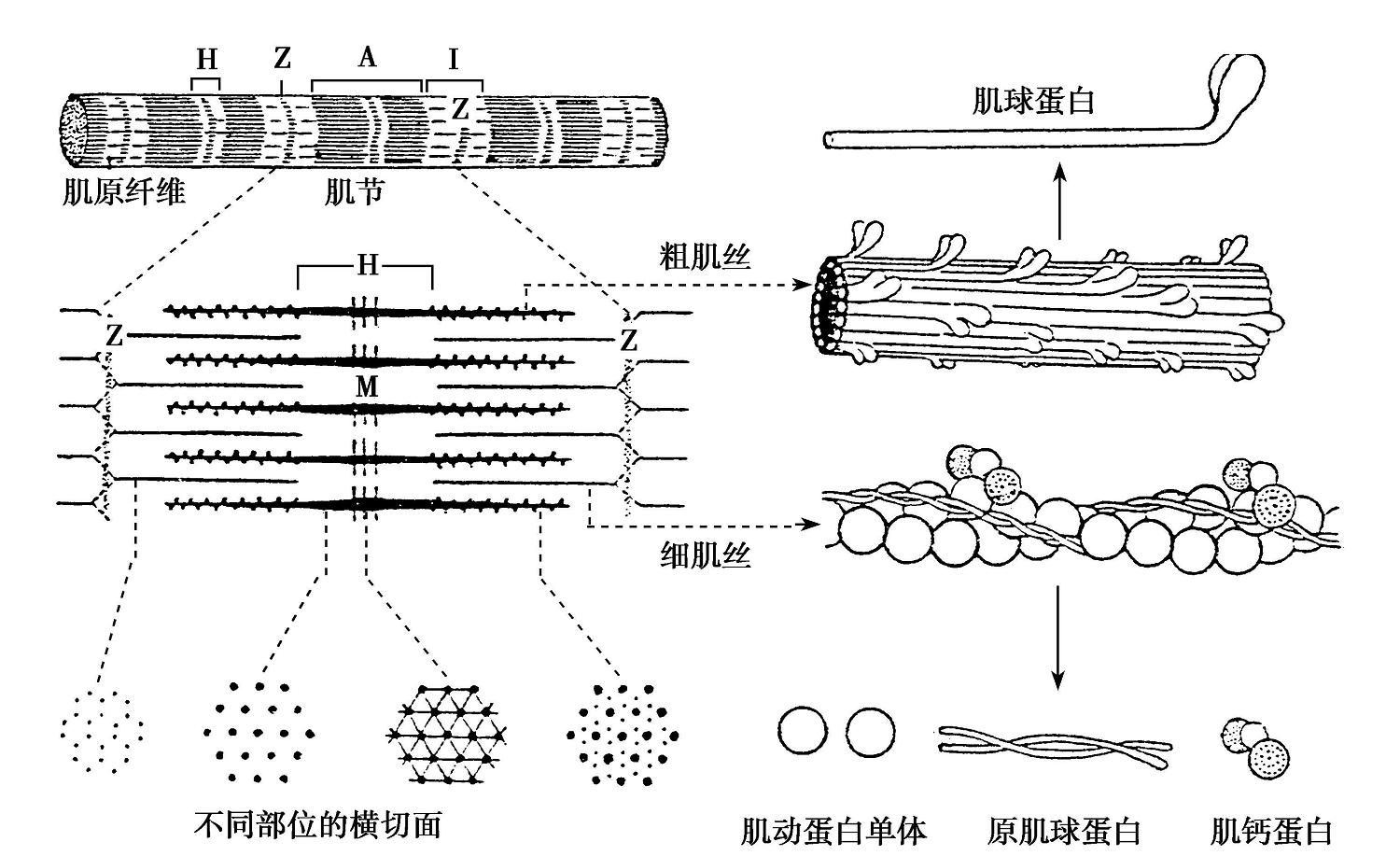 H Z A I
Z
肌原纤维
肌节
肌球蛋白
H
粗肌丝
Z
Z
M
细肌丝
不同部位的横切面
肌动蛋白单体
原肌球蛋白
肌钙蛋白