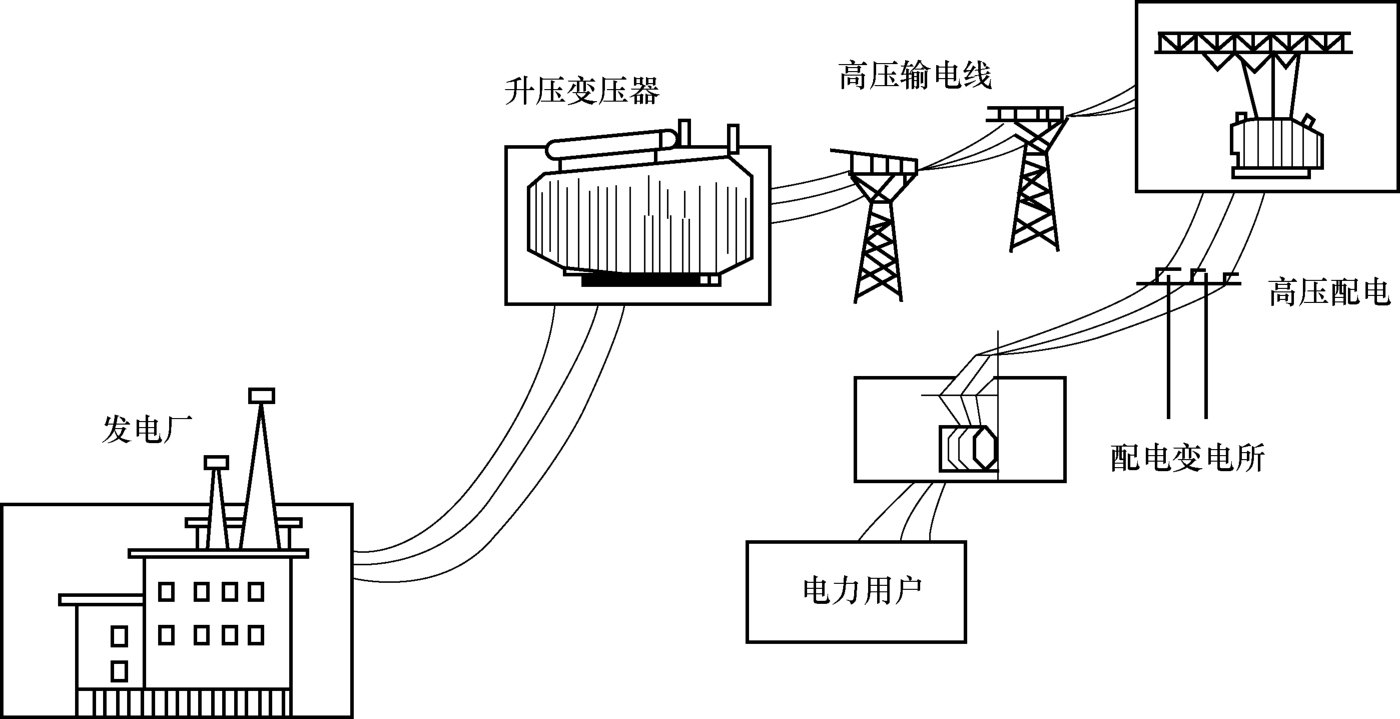 升压变压器

高压输电线

高压配电

发电厂

配电变电所

电力用户