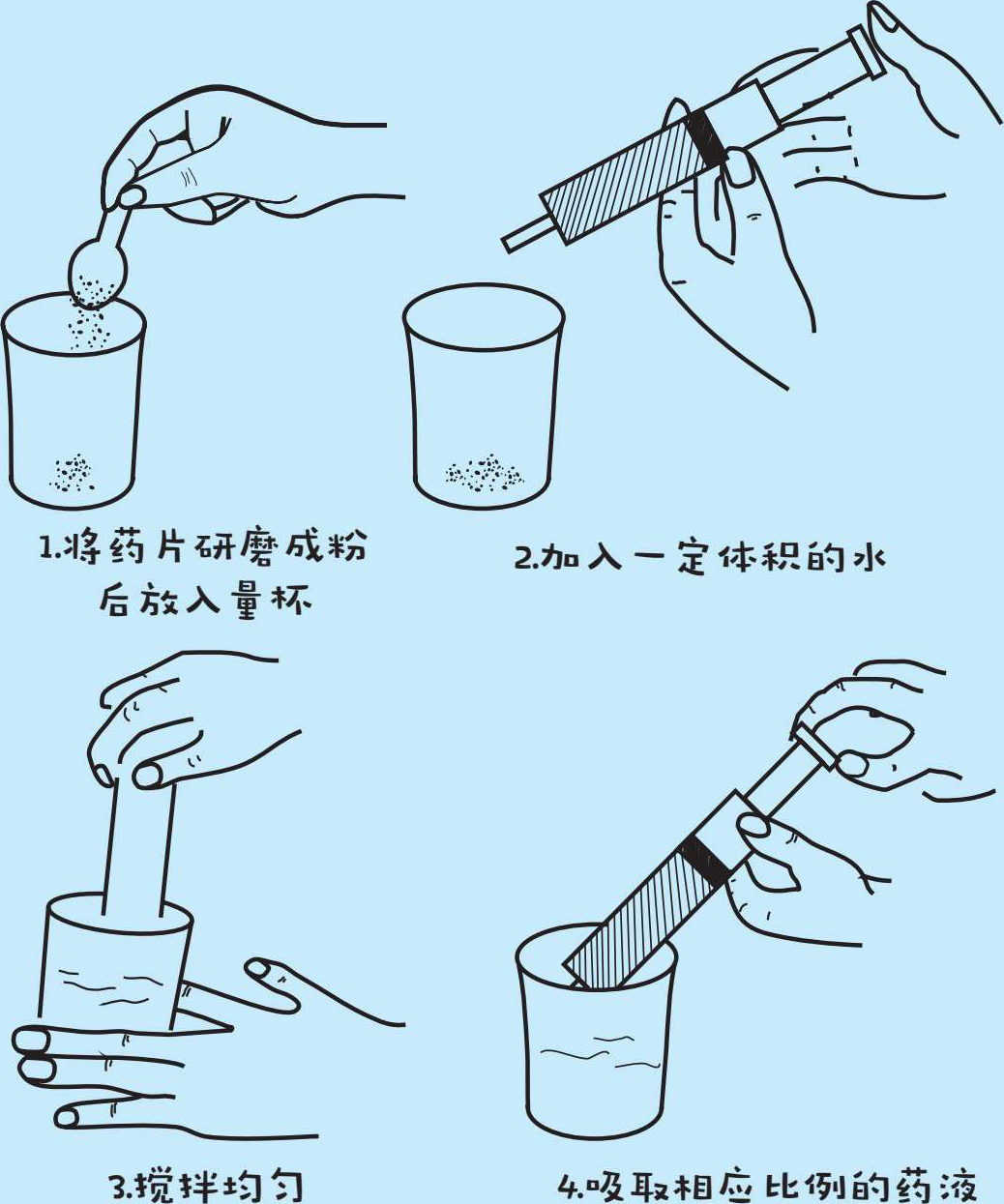 1.将药片研磨成粉后放入量杯

2.加入一定体积的水

3.搅拌均匀

4.吸取相应比例的药液