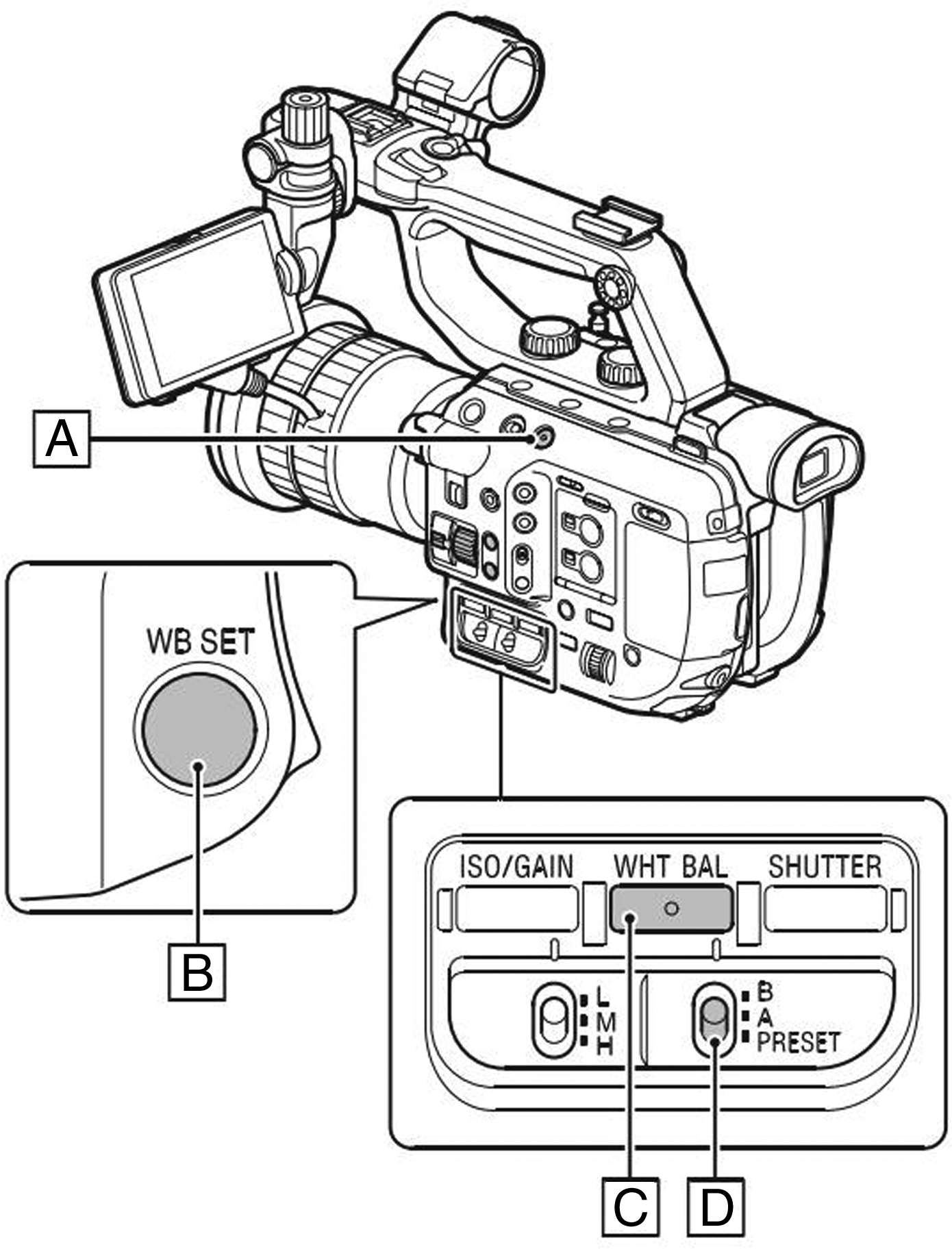 A

WB SET

B

ISO/GAIN WHT BAL SHUTTER

L
M
H

B
A
PRESET

C D