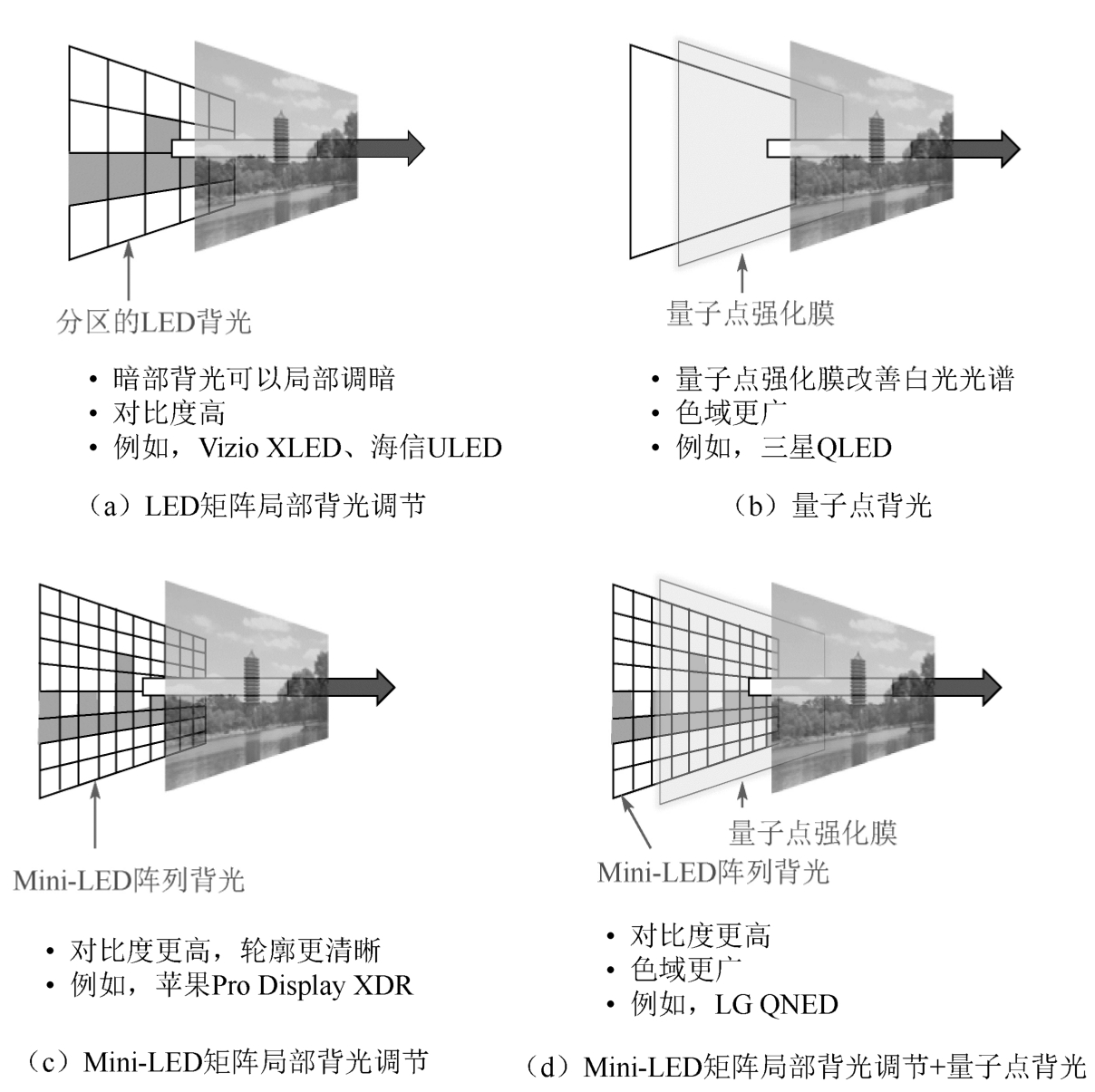 分区的LED背光

• 暗部背光可以局部调暗
• 对比度高
• 例如，Vizio XLED、海信ULED

（a）LED矩阵局部背光调节

量子点强化膜

• 量子点强化膜改善白光光谱
• 色域更广
• 例如，三星QLED

（b）量子点背光

Mini-LED阵列背光

• 对比度更高，轮廓更清晰
• 例如，苹果Pro Display XDR

（c）Mini-LED矩阵局部背光调节

量子点强化膜

Mini-LED阵列背光

• 对比度更高
• 色域更广
• 例如，LG QNED

（d）Mini-LED矩阵局部背光调节+量子点背光