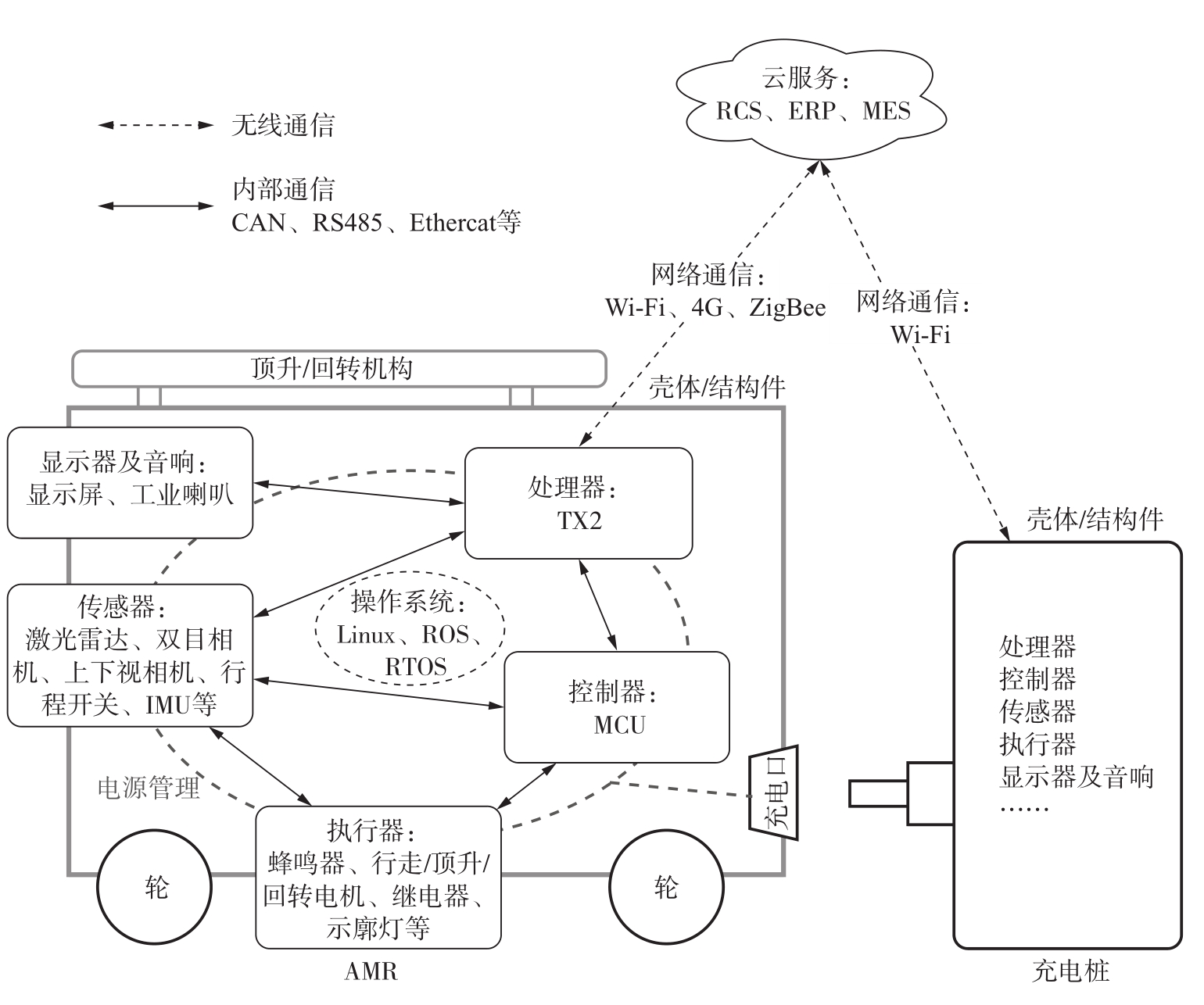 无线通信

内部通信
CAN、RS485、Ethercat等

云服务：
RCS、ERP、MES

网络通信：
Wi-Fi、4G、ZigBee

网络通信：
Wi-Fi

顶升/回转机构

壳体/结构件

显示器及音响：
显示屏、工业喇叭

处理器：
TX2

传感器：
激光雷达、双目相机、上下视相机、行程开关、IMU等

操作系统：
Linux、ROS、RTOS

控制器：
MCU

电源管理

充电口

执行器：
蜂鸣器、行走/顶升/回转电机、继电器、示廓灯等

轮

轮

AMR

壳体/结构件

处理器
控制器
传感器
执行器
显示器及音响
……

充电桩