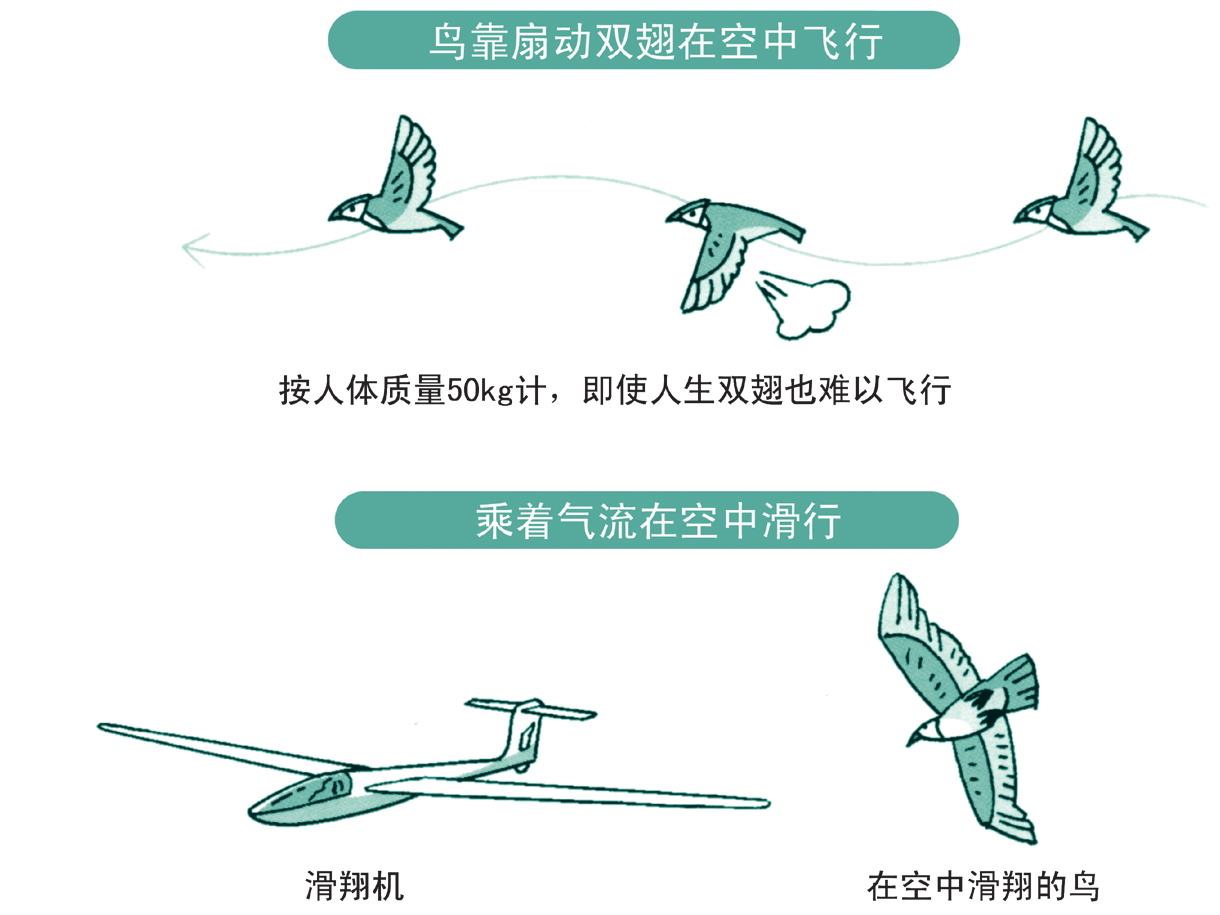 鸟靠扇动双翅在空中飞行

按人体质量50kg计，即使人生双翅也难以飞行

乘着气流在空中滑行

滑翔机

在空中滑翔的鸟