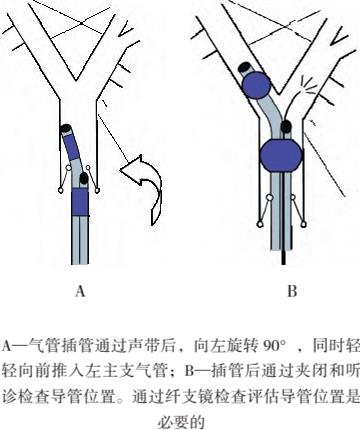 A

B

A—气管插管通过声带后，向左旋转 90°，同时轻轻向前推入左主支气管；B—插管后通过夹闭和听诊检查导管位置。通过纤支镜检查评估导管位置是必要的