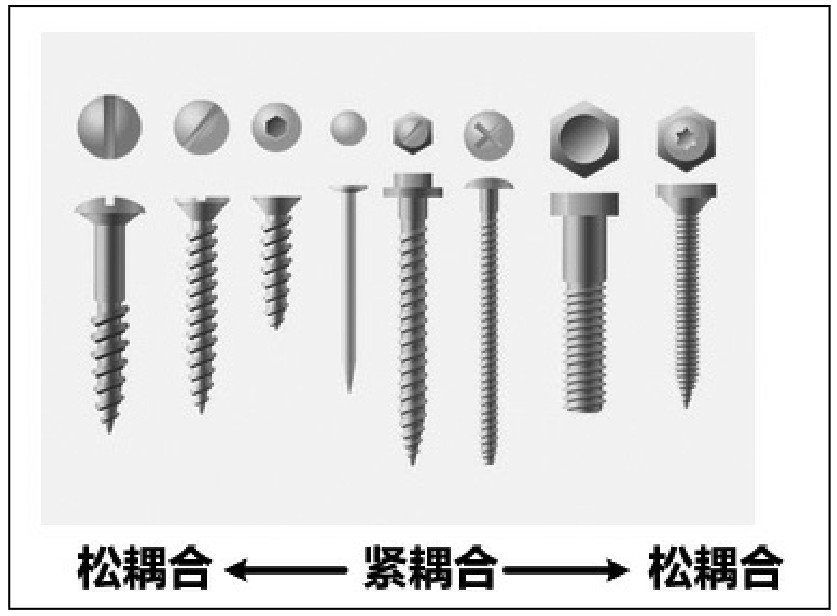 松耦合 ← 紧耦合 → 松耦合